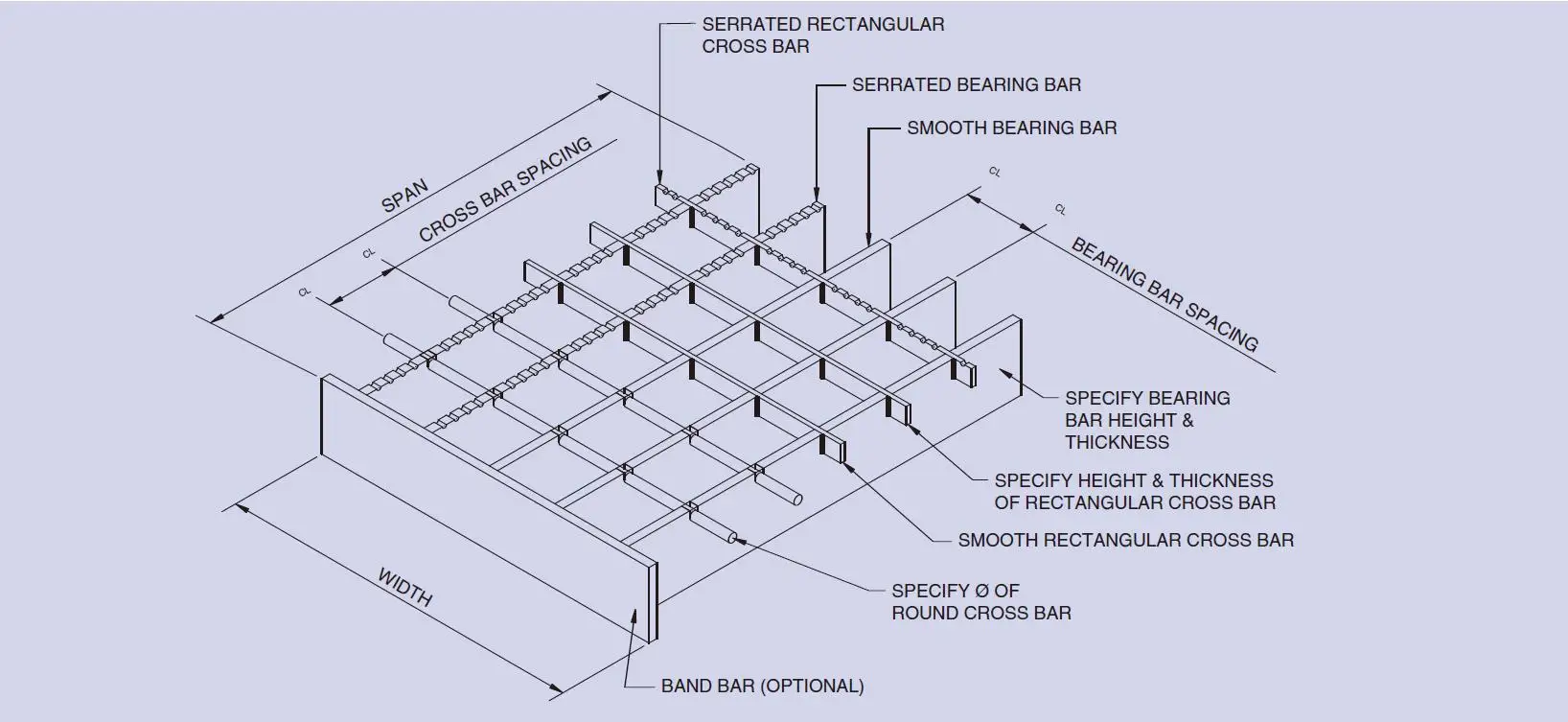 SERRATED RECTANGULAR CROSS BAR

SERRATED BEARING BAR

SMOOTH BEARING BAR

SPAN

CROSS BAR SPACING

CL

CL

CL

CL

BEARING BAR SPACING

SPECIFY BEARING BAR HEIGHT & THICKNESS

SPECIFY HEIGHT & THICKNESS OF RECTANGULAR CROSS BAR

SMOOTH RECTANGULAR CROSS BAR

SPECIFY Ø OF ROUND CROSS BAR

WIDTH

BAND BAR (OPTIONAL)