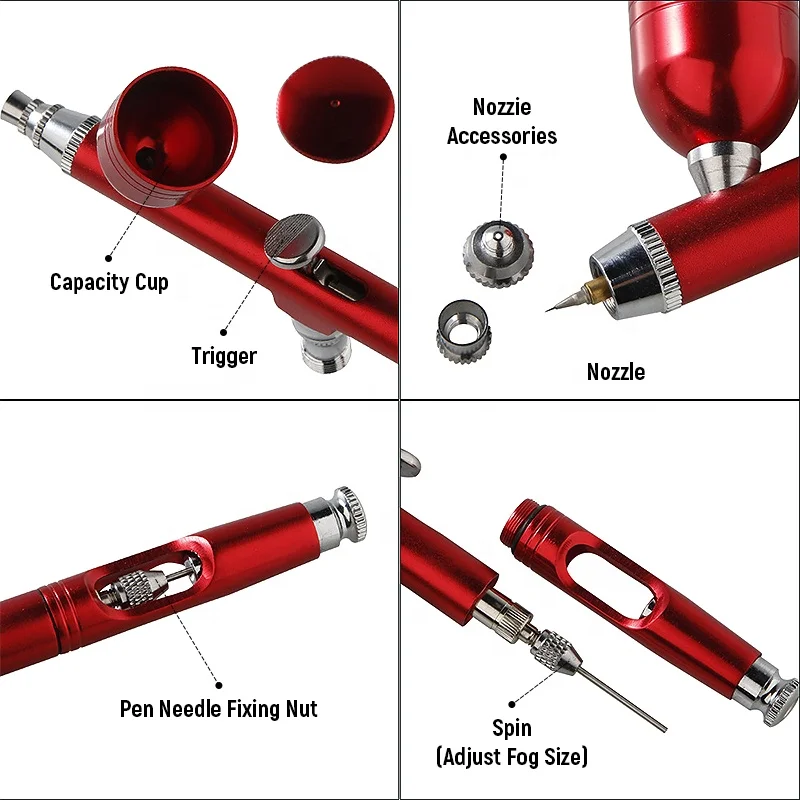 Capacity Cup

Trigger

Nozzie
Accessories

Nozzle

Pen Needle Fixing Nut

Spin
(Adjust Fog Size)