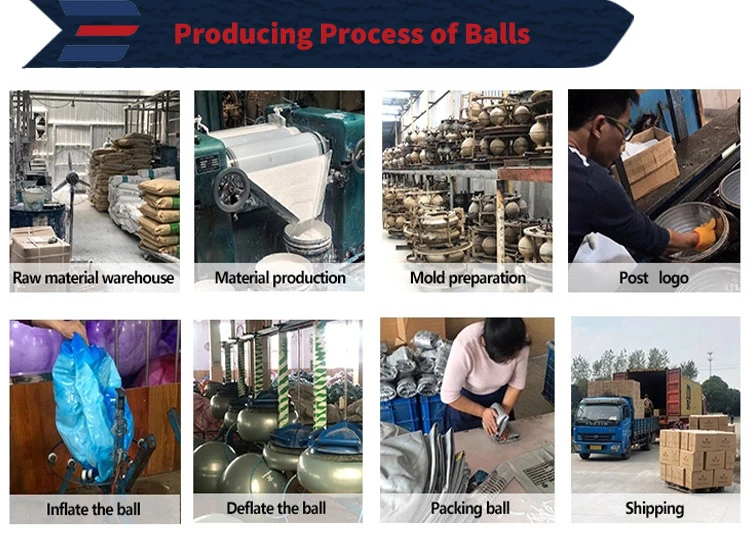 Producing Process of Balls

Raw material warehouse

Material production

Mold preparation

Post logo

Inflate the ball

Deflate the ball

Packing ball

Shipping