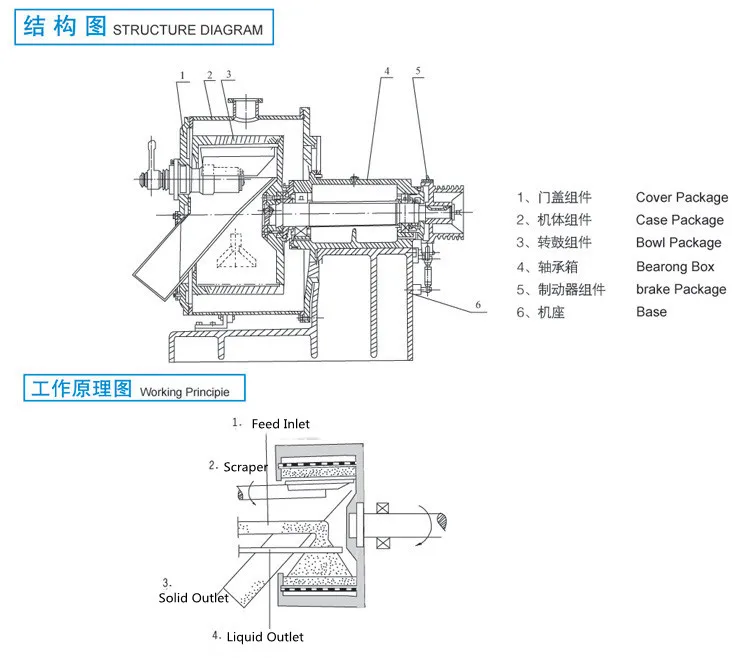 结构图 STRUCTURE DIAGRAM

1 2 3 4 5 6

1、门盖组件 Cover Package
2、机体组件 Case Package
3、转鼓组件 Bowl Package
4、轴承箱 Bearong Box
5、制动器组件 brake Package
6、机座 Base

工作原理图 Working Principie

1. Feed Inlet
2. Scraper
3. Solid Outlet
4. Liquid Outlet