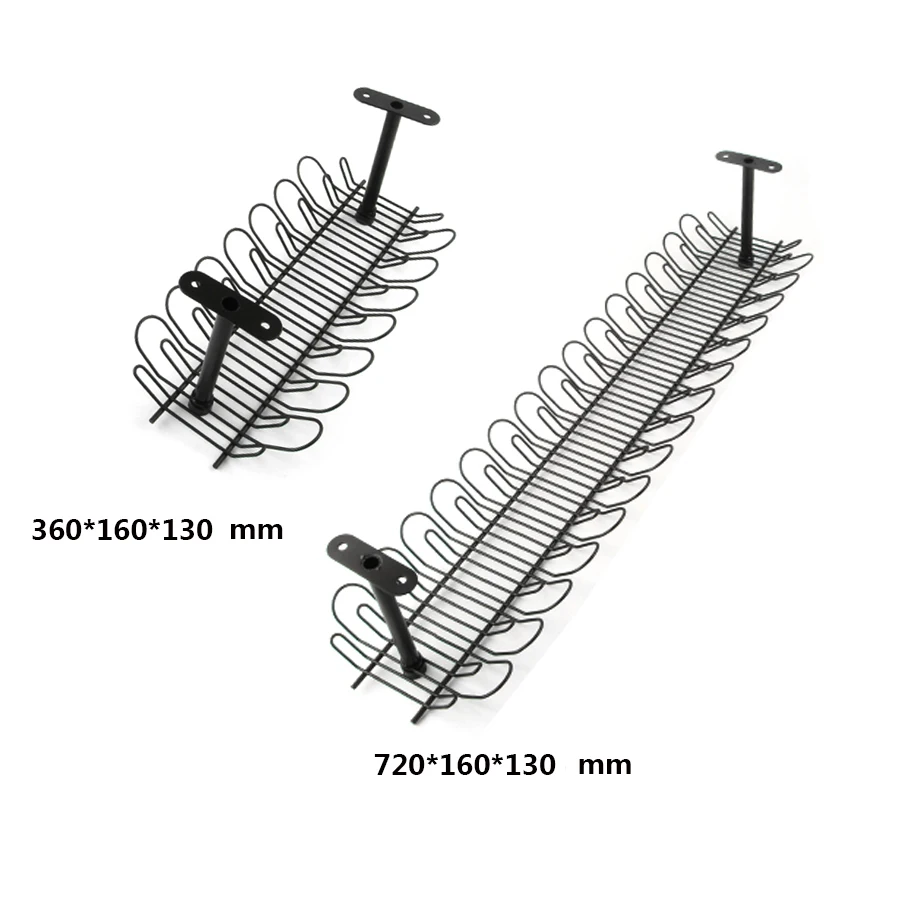 360*160*130 mm

720*160*130 mm