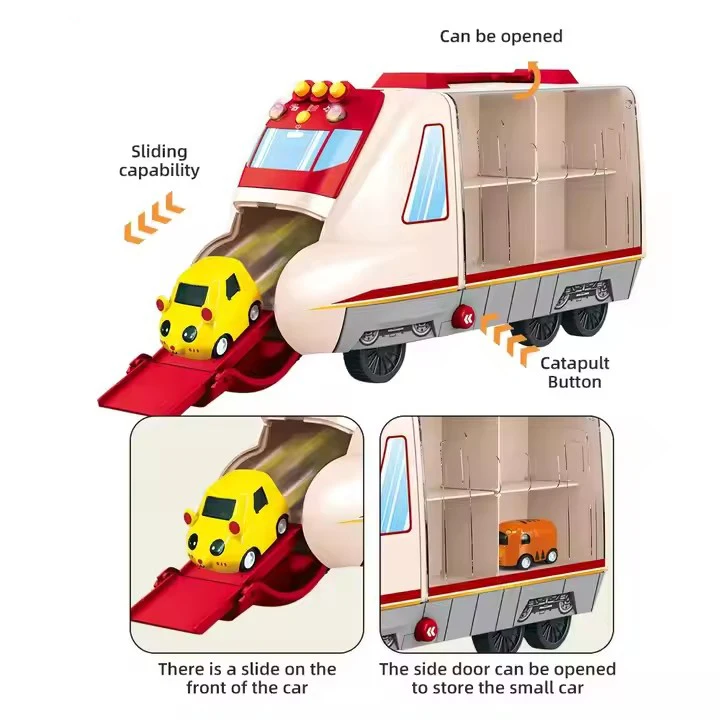 Can be opened

Sliding capability

Catapult Button

There is a slide on the front of the car

The side door can be opened to store the small car