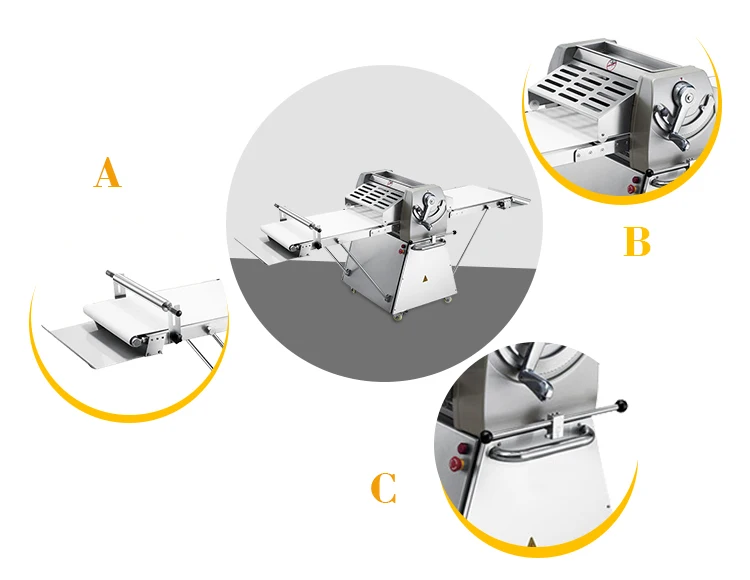 A

B

C