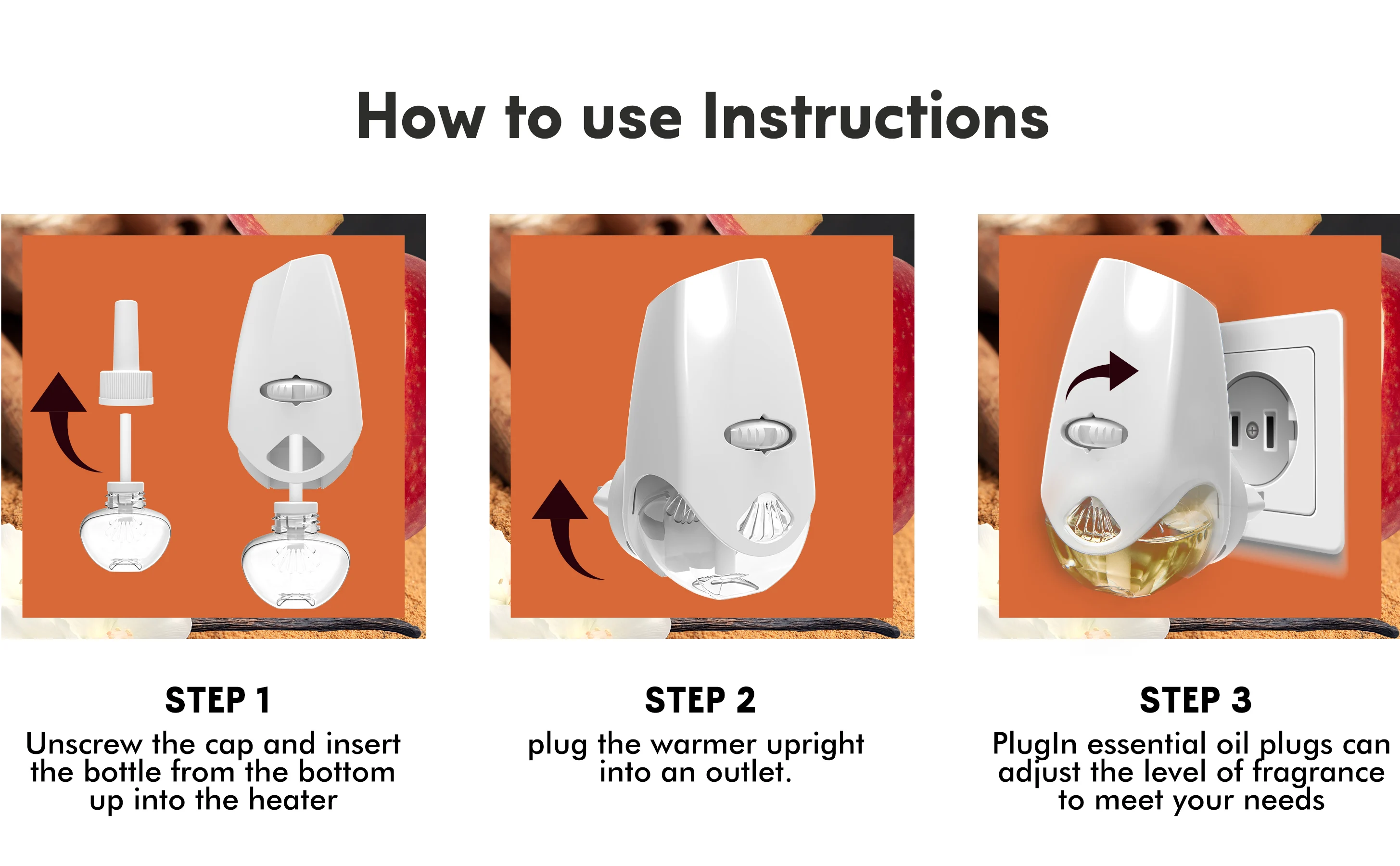 How to use Instructions

STEP 1
Unscrew the cap and insert the bottle from the bottom up into the heater

STEP 2
plug the warmer upright into an outlet.

STEP 3
PlugIn essential oil plugs can adjust the level of fragrance to meet your needs