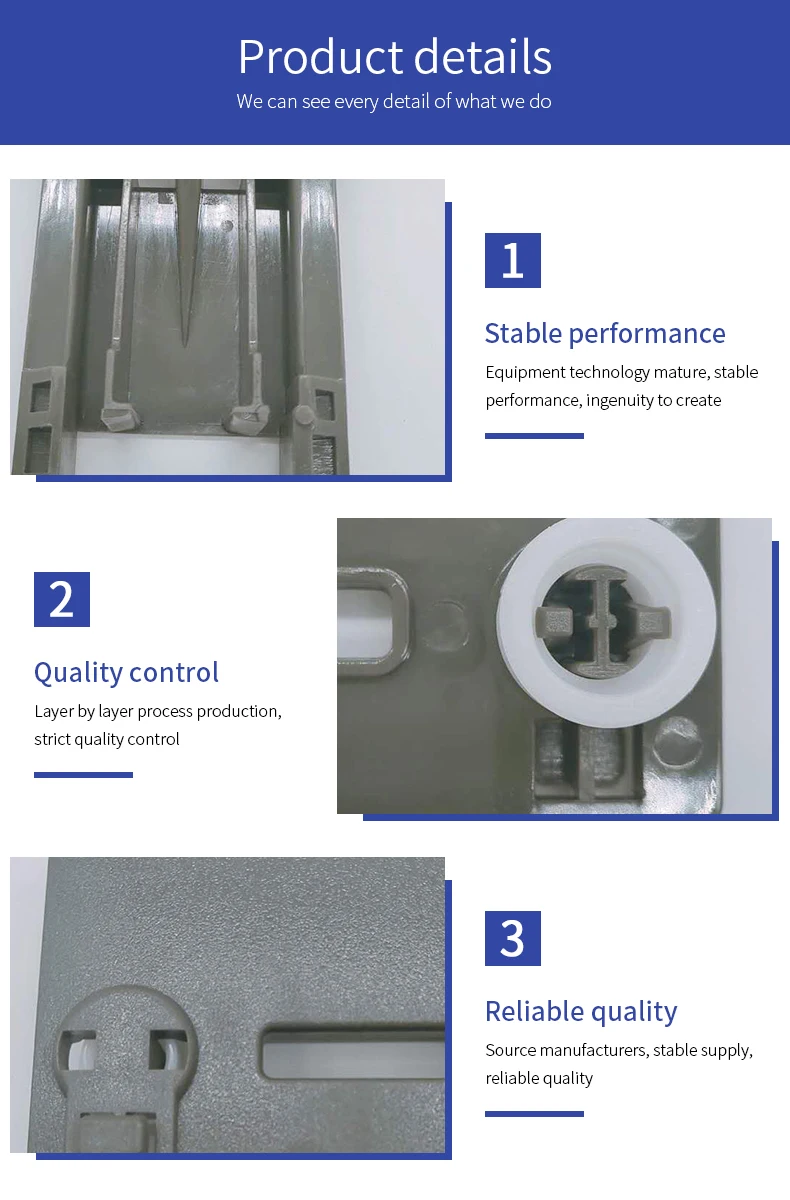 Product details
We can see every detail of what we do

1

Stable performance

Equipment technology mature, stable performance, ingenuity to create

2

Quality control

Layer by layer process production, strict quality control

3

Reliable quality

Source manufacturers, stable supply, reliable quality