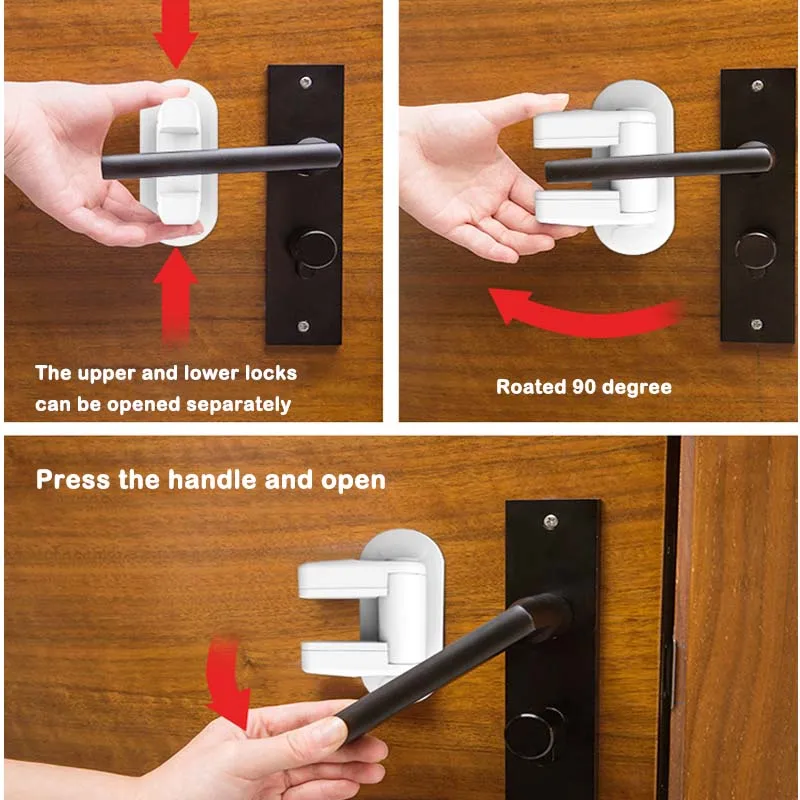 The upper and lower locks can be opened separately

Roated 90 degree

Press the handle and open