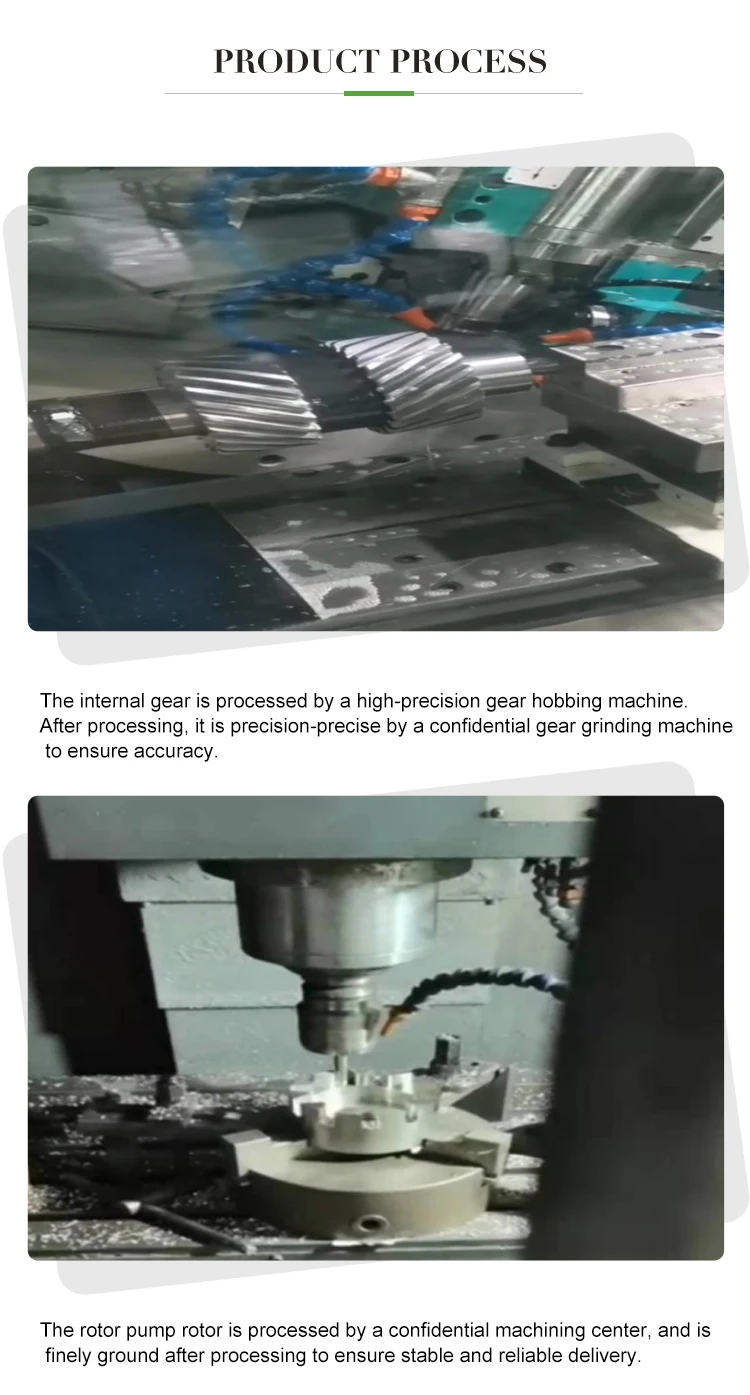 PRODUCT PROCESS

The internal gear is processed by a high-precision gear hobbing machine. After processing, it is precision-precise by a confidential gear grinding machine to ensure accuracy.

The rotor pump rotor is processed by a confidential machining center, and is finely ground after processing to ensure stable and reliable delivery.