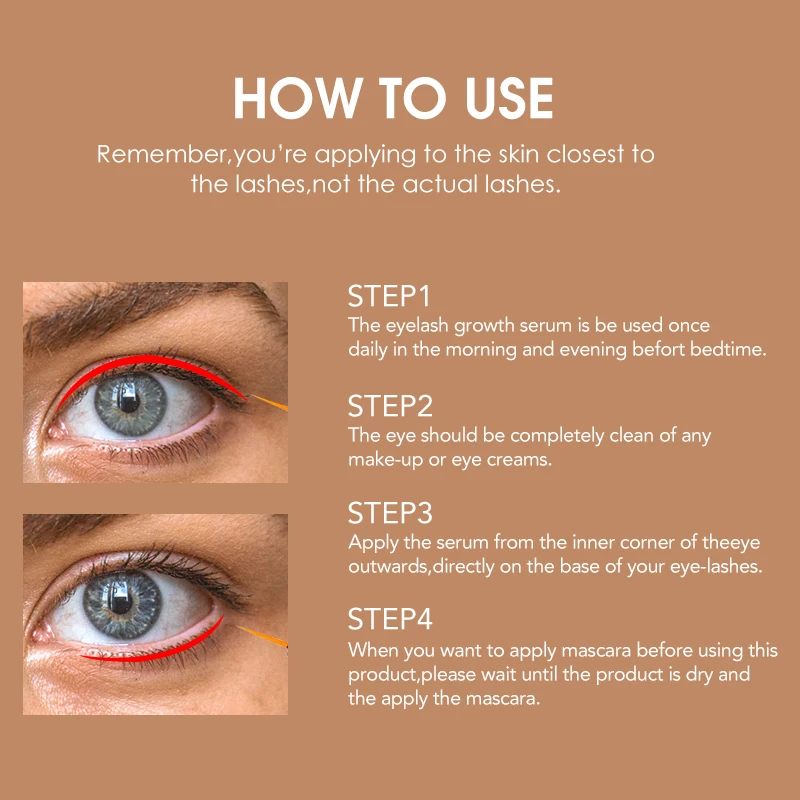 HOW TO USE

Remember,you're applying to the skin closest to the lashes,not the actual lashes.

STEP1
The eyelash growth serum is be used once daily in the morning and evening befort bedtime.

STEP2
The eye should be completely clean of any make-up or eye creams.

STEP3
Apply the serum from the inner corner of theeye outwards,directly on the base of your eye-lashes.

STEP4
When you want to apply mascara before using this product,please wait until the product is dry and the apply the mascara.