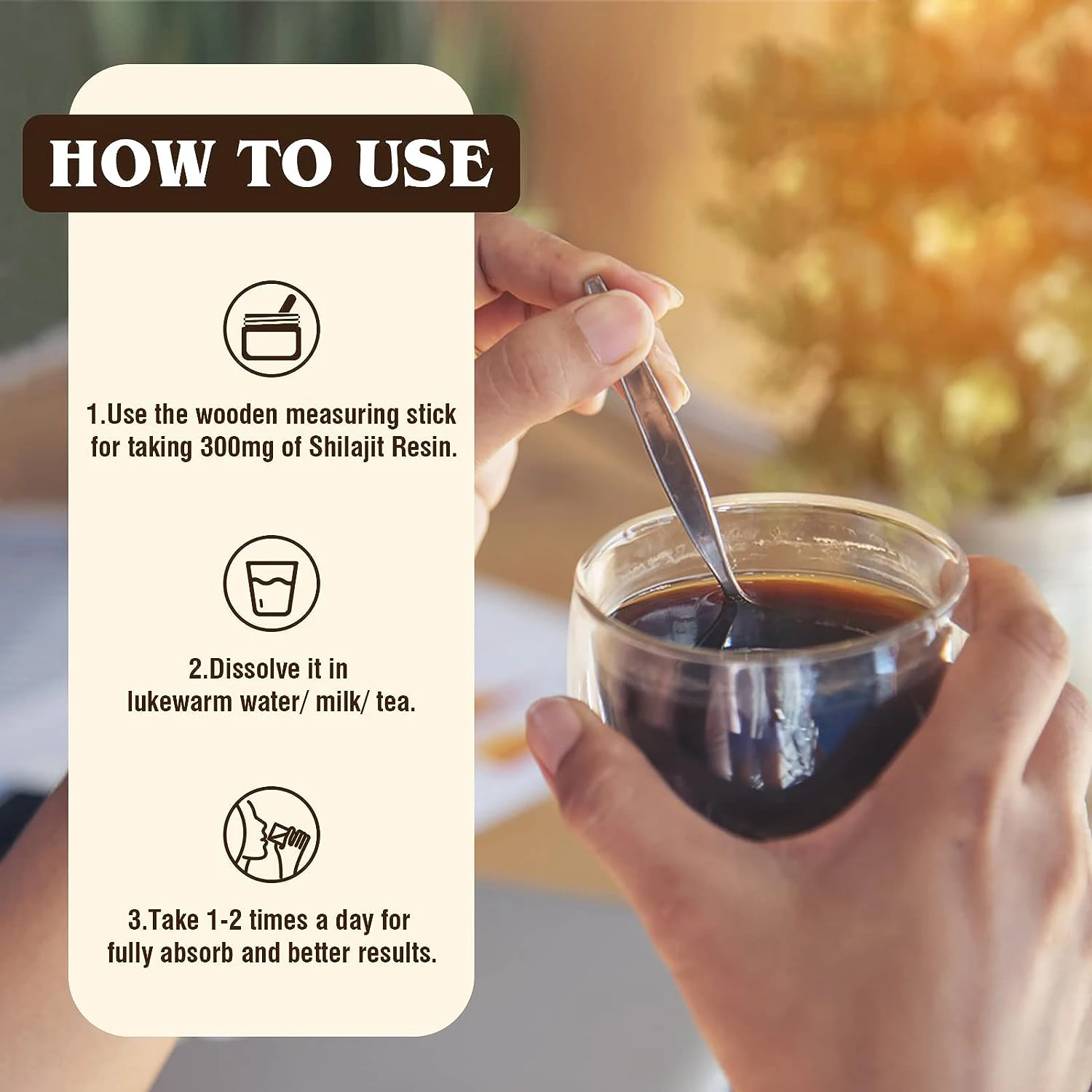 HOW TO USE

1.Use the wooden measuring stick for taking 300mg of Shilajit Resin.

2.Dissolve it in lukewarm water/ milk/ tea.

3.Take 1-2 times a day for fully absorb and better results.