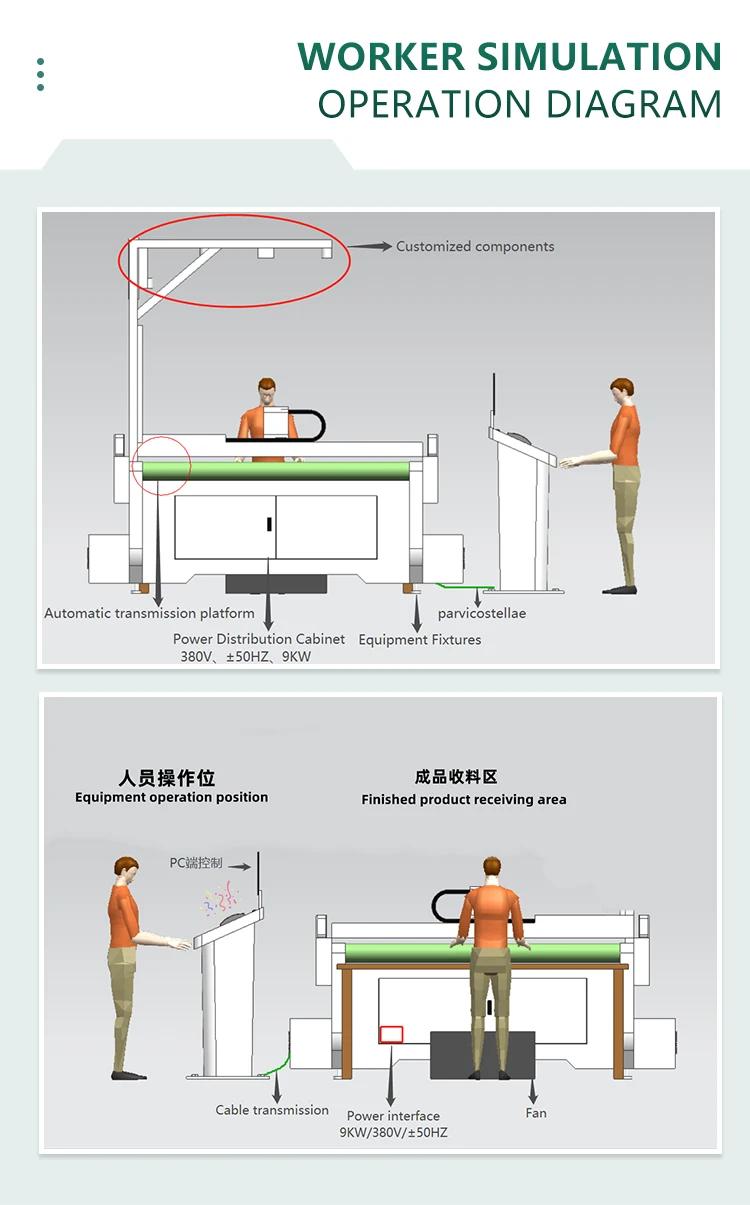 WORKER SIMULATION
OPERATION DIAGRAM

Customized components

Automatic transmission platform

Power Distribution Cabinet
380V、±50HZ、9KW

Equipment Fixtures

parvicostellae

人员操作位
Equipment operation position

成品收料区
Finished product receiving area

PC端控制

Cable transmission

Power interface
9KW/380V/±50HZ

Fan