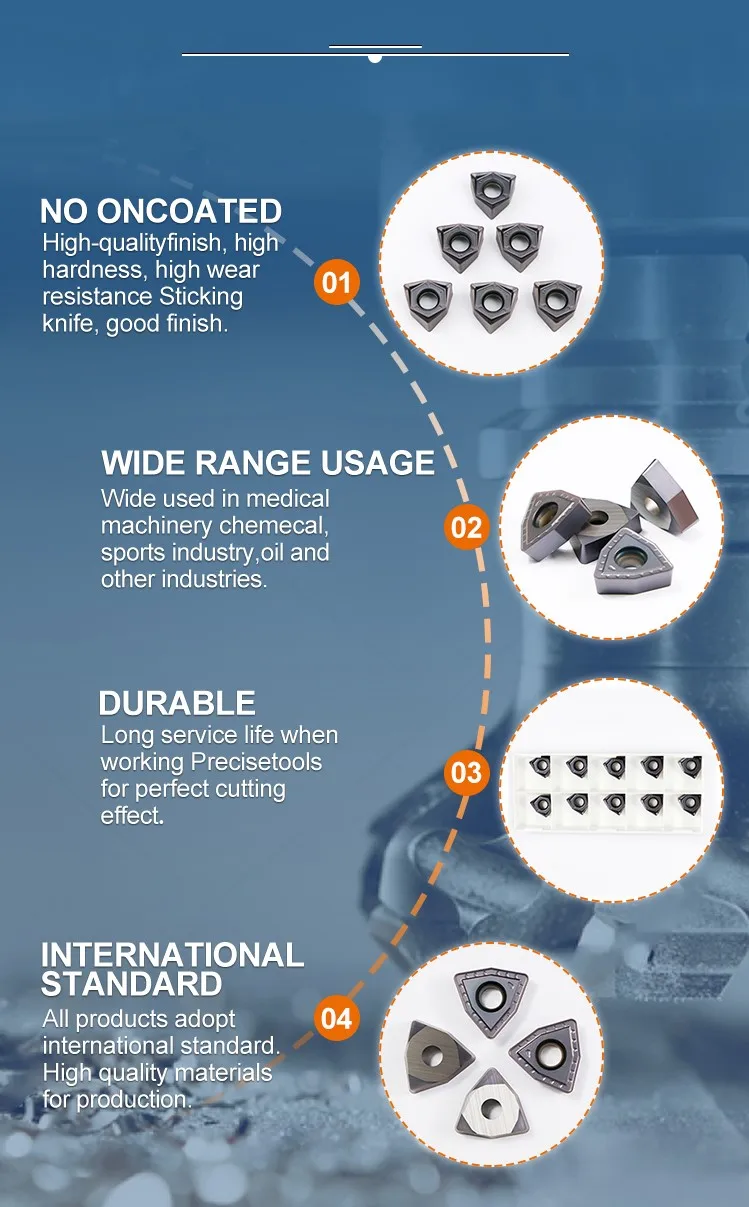 NO ONCOATED
High-qualityfinish, high hardness, high wear resistance Sticking knife, good finish.

01

WIDE RANGE USAGE
Wide used in medical machinery chemecal, sports industry,oil and other industries.

02

DURABLE
Long service life when working Precisetools for perfect cutting effect.

03

INTERNATIONAL STANDARD
All products adopt international standard. High quality materials for production.

04