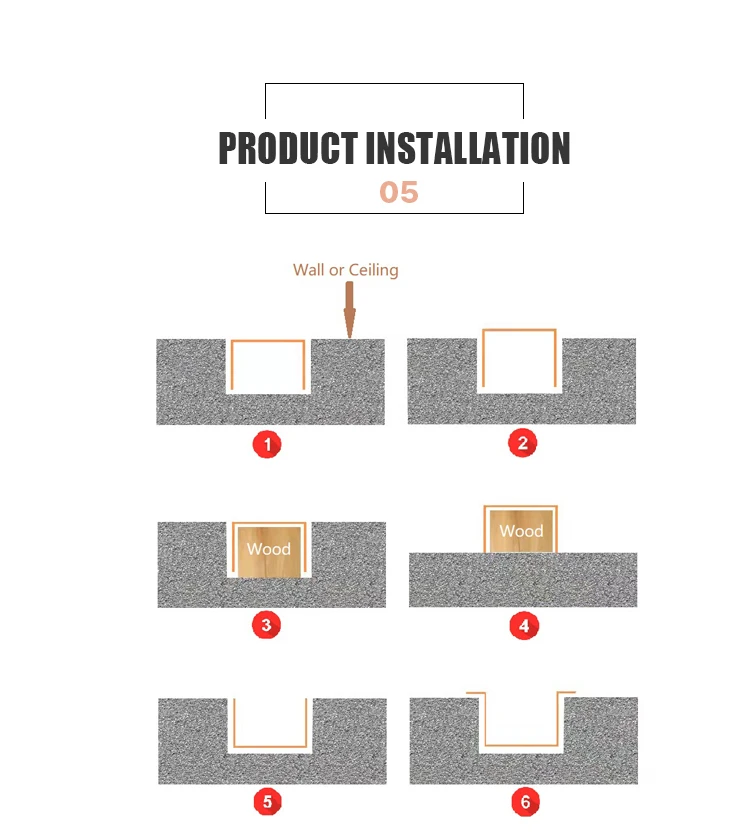 PRODUCT INSTALLATION
05

Wall or Ceiling

1

2

Wood

3

Wood

4

5

6