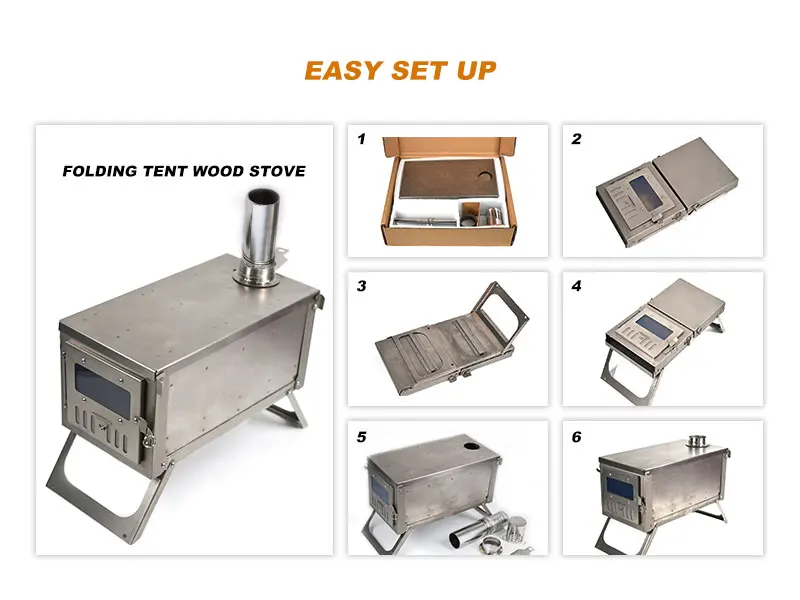 EASY SET UP

FOLDING TENT WOOD STOVE

1

2

3

4

5

6