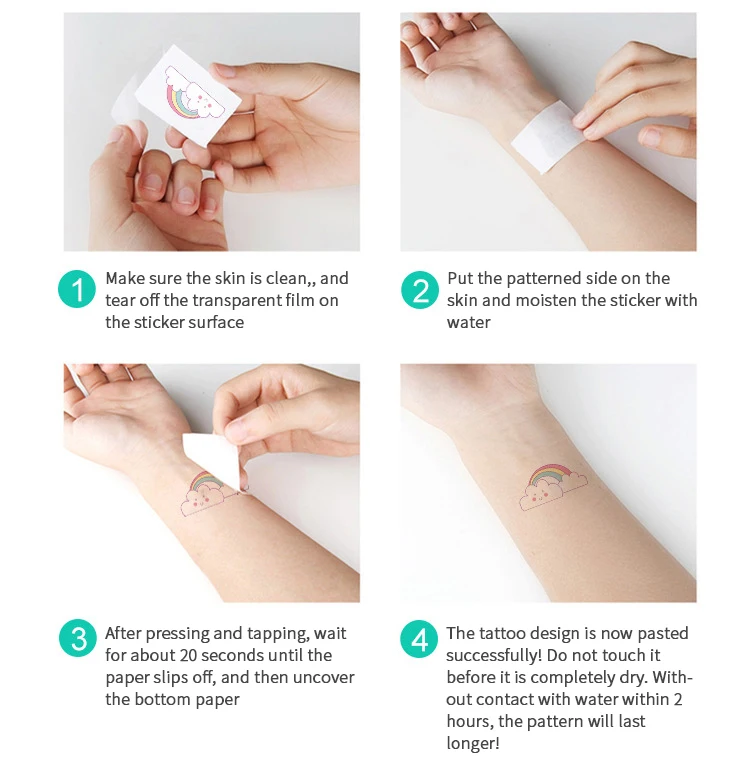 1 Make sure the skin is clean,, and tear off the transparent film on the sticker surface

2 Put the patterned side on the skin and moisten the sticker with water

3 After pressing and tapping, wait for about 20 seconds until the paper slips off, and then uncover the bottom paper

4 The tattoo design is now pasted successfully! Do not touch it before it is completely dry. Without contact with water within 2 hours, the pattern will last longer!