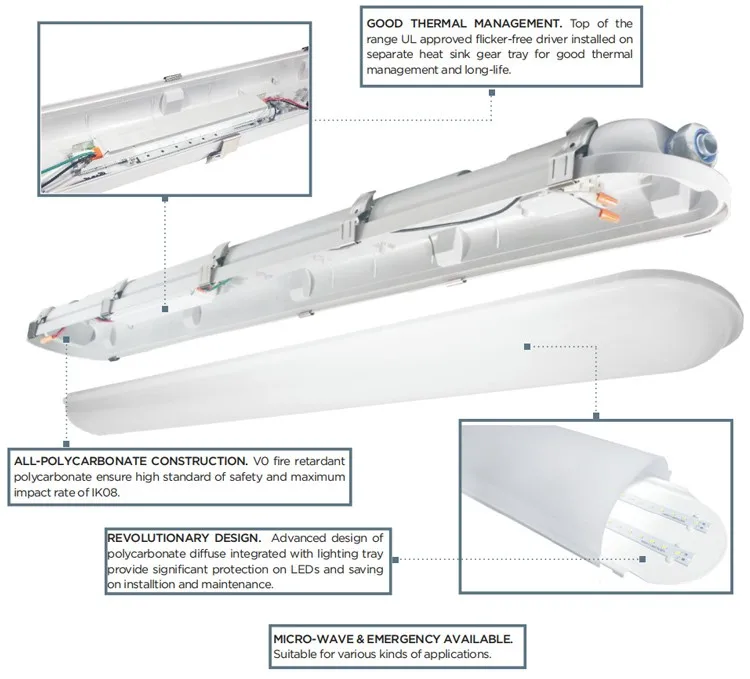 GOOD THERMAL MANAGEMENT. Top of the range UL approved flicker-free driver installed on separate heat sink gear tray for good thermal management and long-life.

ALL-POLYCARBONATE CONSTRUCTION. V0 fire retardant polycarbonate ensure high standard of safety and maximum impact rate of IK08.

REVOLUTIONARY DESIGN. Advanced design of polycarbonate diffuse integrated with lighting tray provide significant protection on LEDs and saving on installtion and maintenance.

MICRO-WAVE & EMERGENCY AVAILABLE. Suitable for various kinds of applications.