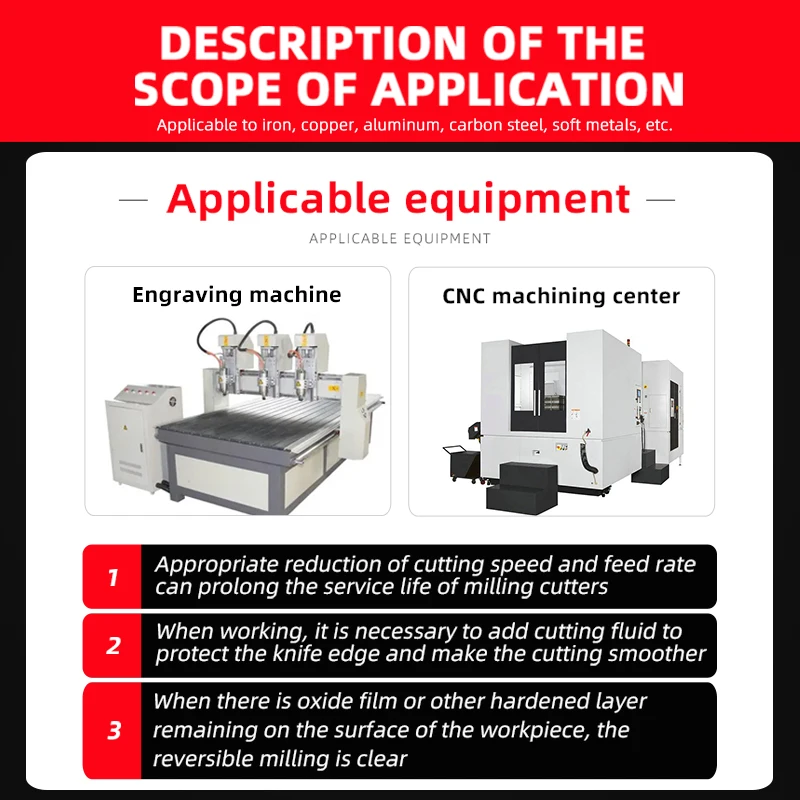 DESCRIPTION OF THE SCOPE OF APPLICATION

Applicable to iron, copper, aluminum, carbon steel, soft metals, etc.

— Applicable equipment —

APPLICABLE EQUIPMENT

Engraving machine

CNC machining center

1 Appropriate reduction of cutting speed and feed rate can prolong the service life of milling cutters

2 When working, it is necessary to add cutting fluid to protect the knife edge and make the cutting smoother

3 When there is oxide film or other hardened layer remaining on the surface of the workpiece, the reversible milling is clear