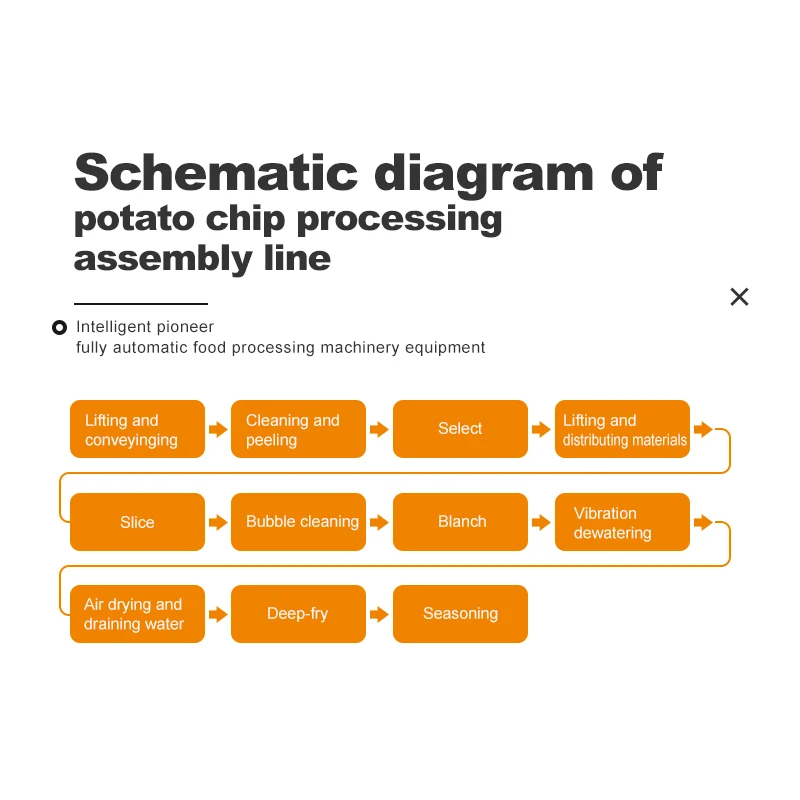 Schematic diagram of
potato chip processing
assembly line

×

Intelligent pioneer
fully automatic food processing machinery equipment

Lifting and conveyinging
Cleaning and peeling
Select
Lifting and distributing materials
Slice
Bubble cleaning
Blanch
Vibration dewatering
Air drying and draining water
Deep-fry
Seasoning