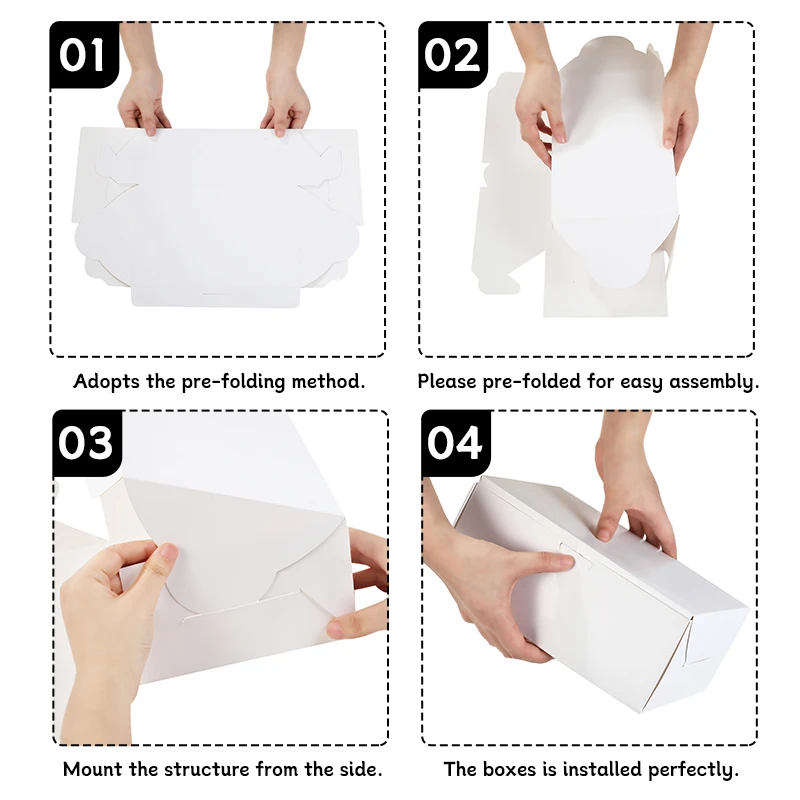 01

Adopts the pre-folding method.

02

Please pre-folded for easy assembly.

03

Mount the structure from the side.

04

The boxes is installed perfectly.