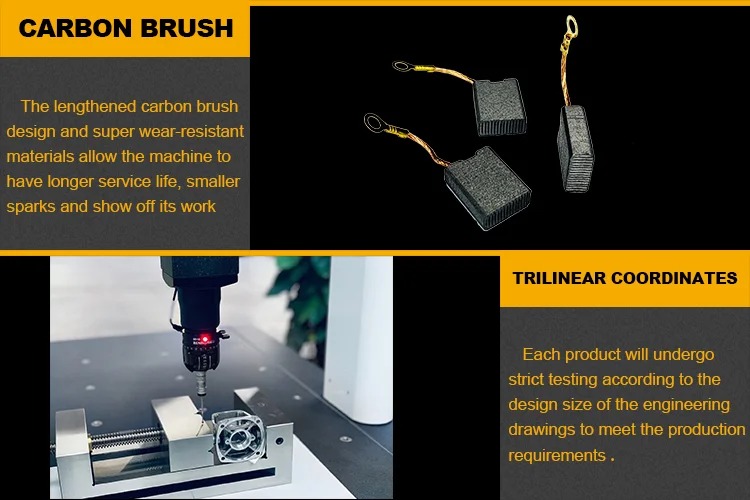 CARBON BRUSH

The lengthened carbon brush design and super wear-resistant materials allow the machine to have longer service life, smaller sparks and show off its work

TRILINEAR COORDINATES

Each product will undergo strict testing according to the design size of the engineering drawings to meet the production requirements .