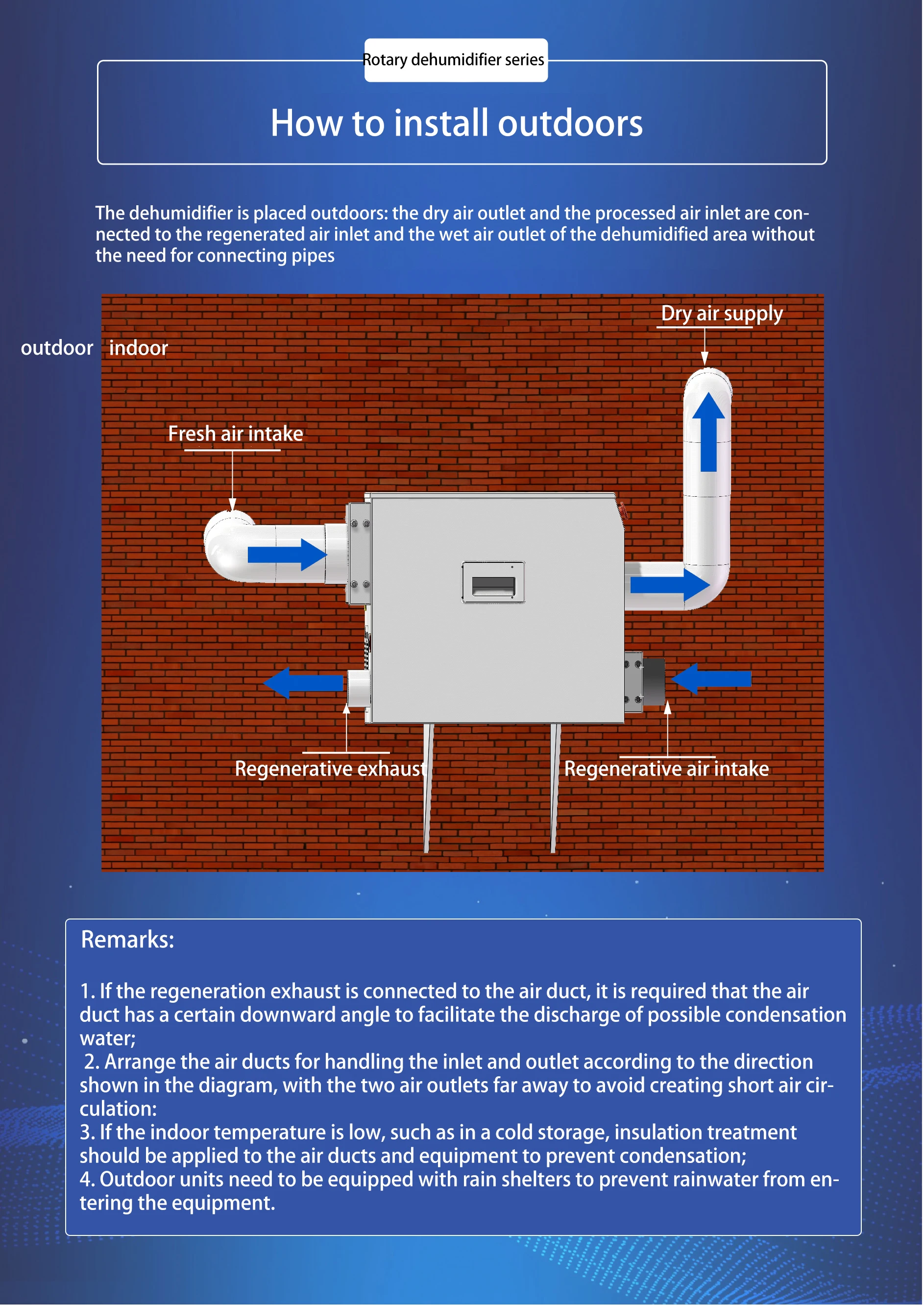 Rotary dehumidifier series

How to install outdoors

The dehumidifier is placed outdoors: the dry air outlet and the processed air inlet are connected to the regenerated air inlet and the wet air outlet of the dehumidified area without the need for connecting pipes

outdoor indoor

Dry air supply

Fresh air intake

Regenerative exhaust

Regenerative air intake

Remarks:

1. If the regeneration exhaust is connected to the air duct, it is required that the air duct has a certain downward angle to facilitate the discharge of possible condensation water;
2. Arrange the air ducts for handling the inlet and outlet according to the direction shown in the diagram, with the two air outlets far away to avoid creating short air circulation:
3. If the indoor temperature is low, such as in a cold storage, insulation treatment should be applied to the air ducts and equipment to prevent condensation;
4. Outdoor units need to be equipped with rain shelters to prevent rainwater from entering the equipment.