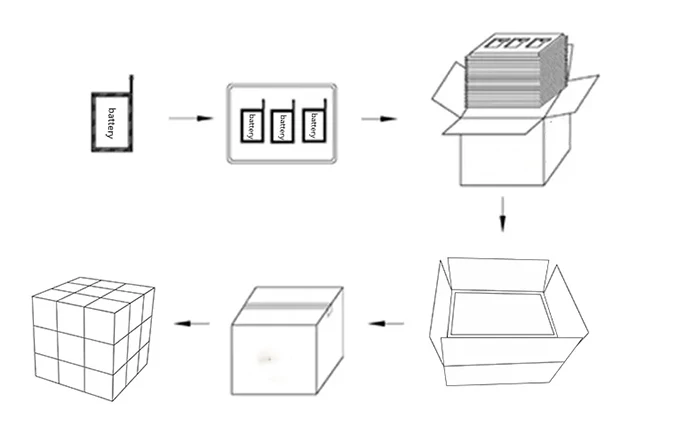 battery

battery battery battery