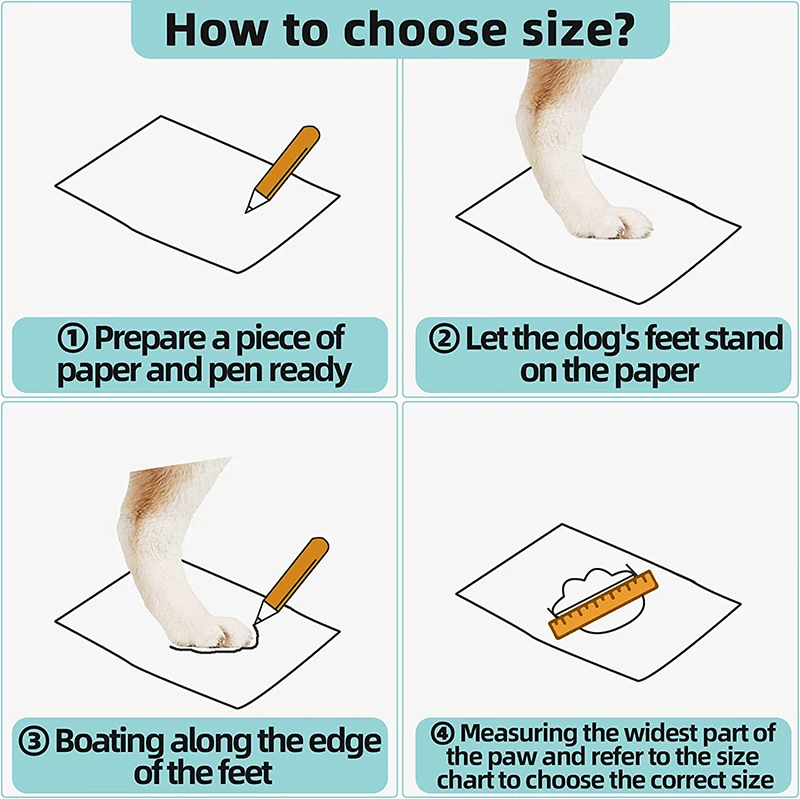 How to choose size?

① Prepare a piece of paper and pen ready

② Let the dog's feet stand on the paper

③ Boating along the edge of the feet

④ Measuring the widest part of the paw and refer to the size chart to choose the correct size