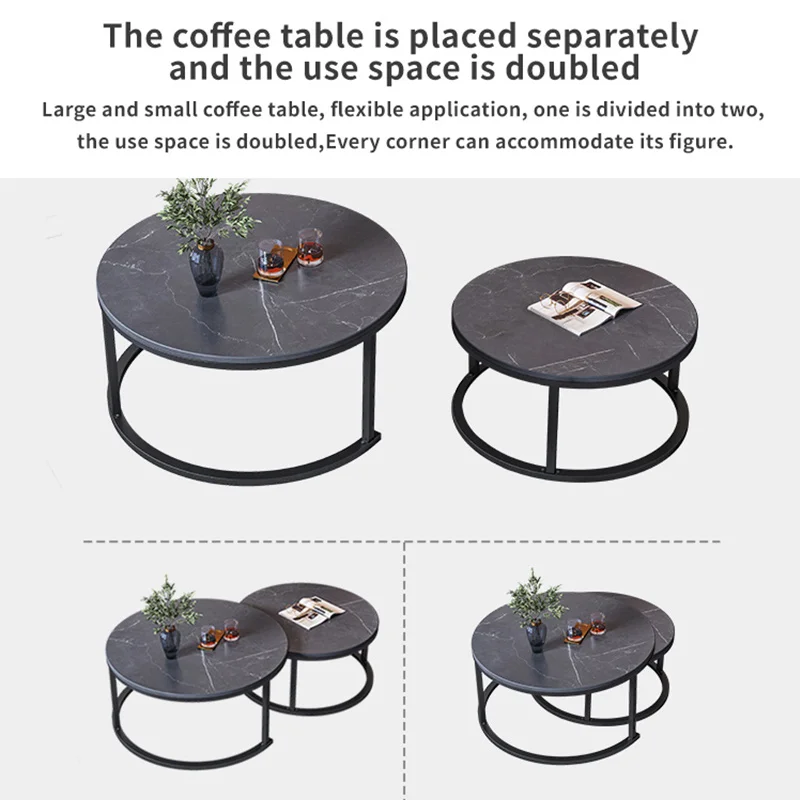 The coffee table is placed separately and the use space is doubled

Large and small coffee table, flexible application, one is divided into two, the use space is doubled,Every corner can accommodate its figure.