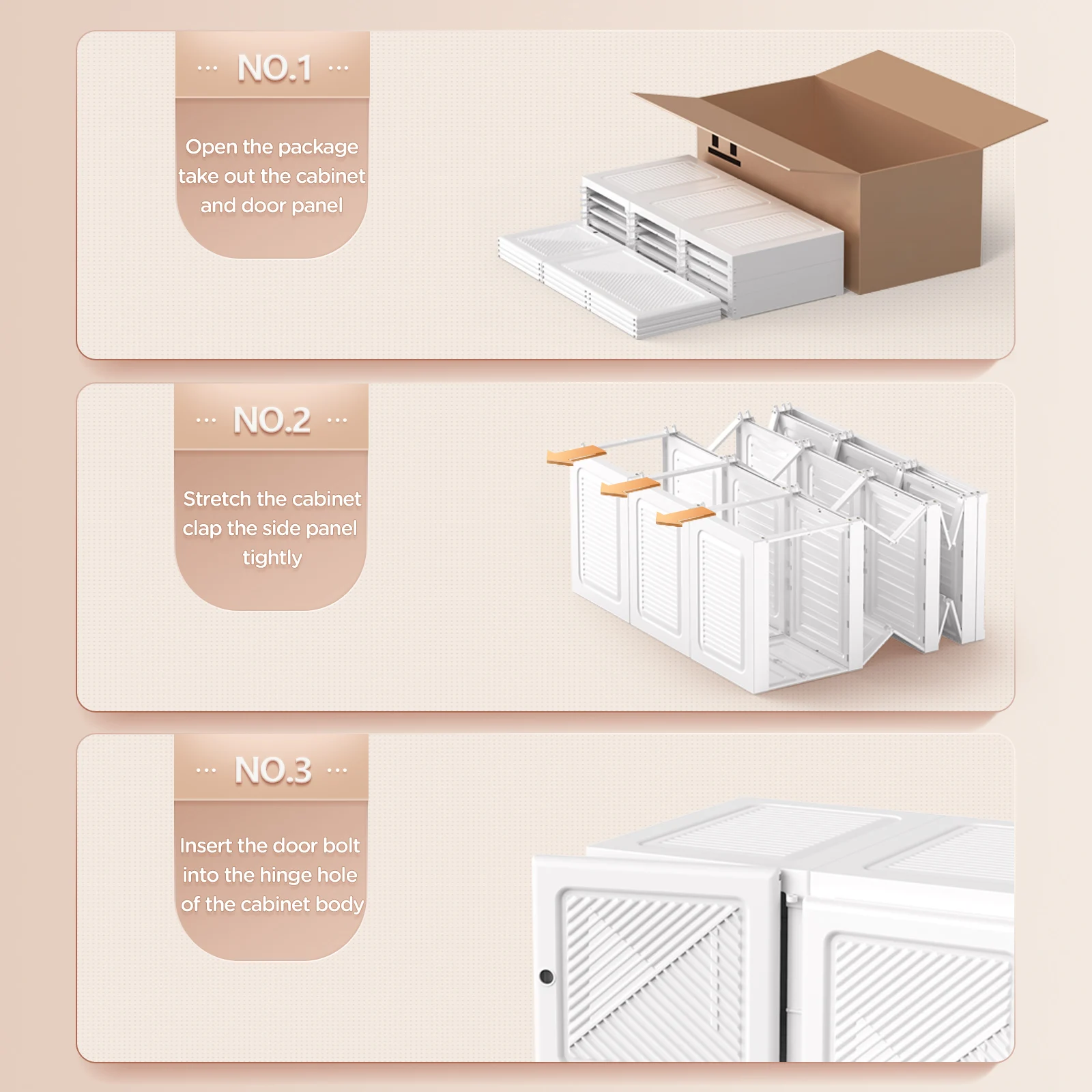 ··· NO.1 ···

Open the package take out the cabinet and door panel

··· NO.2 ···

Stretch the cabinet clap the side panel tightly

··· NO.3 ···

Insert the door bolt into the hinge hole of the cabinet body