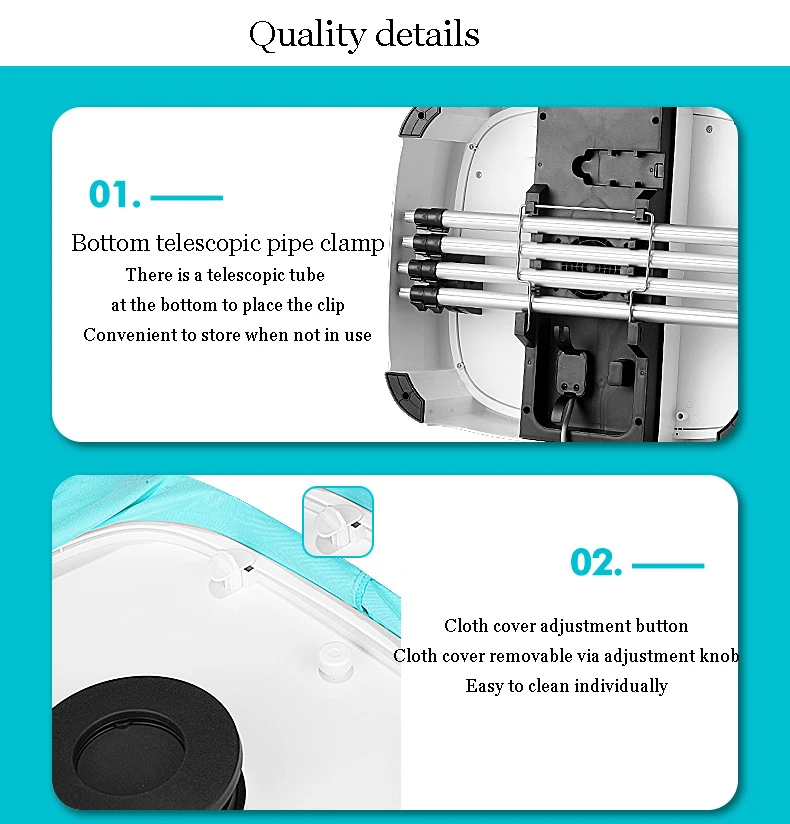 Quality details

01.

Bottom telescopic pipe clamp

There is a telescopic tube at the bottom to place the clip Convenient to store when not in use

02.

Cloth cover adjustment button

Cloth cover removable via adjustment knob

Easy to clean individually