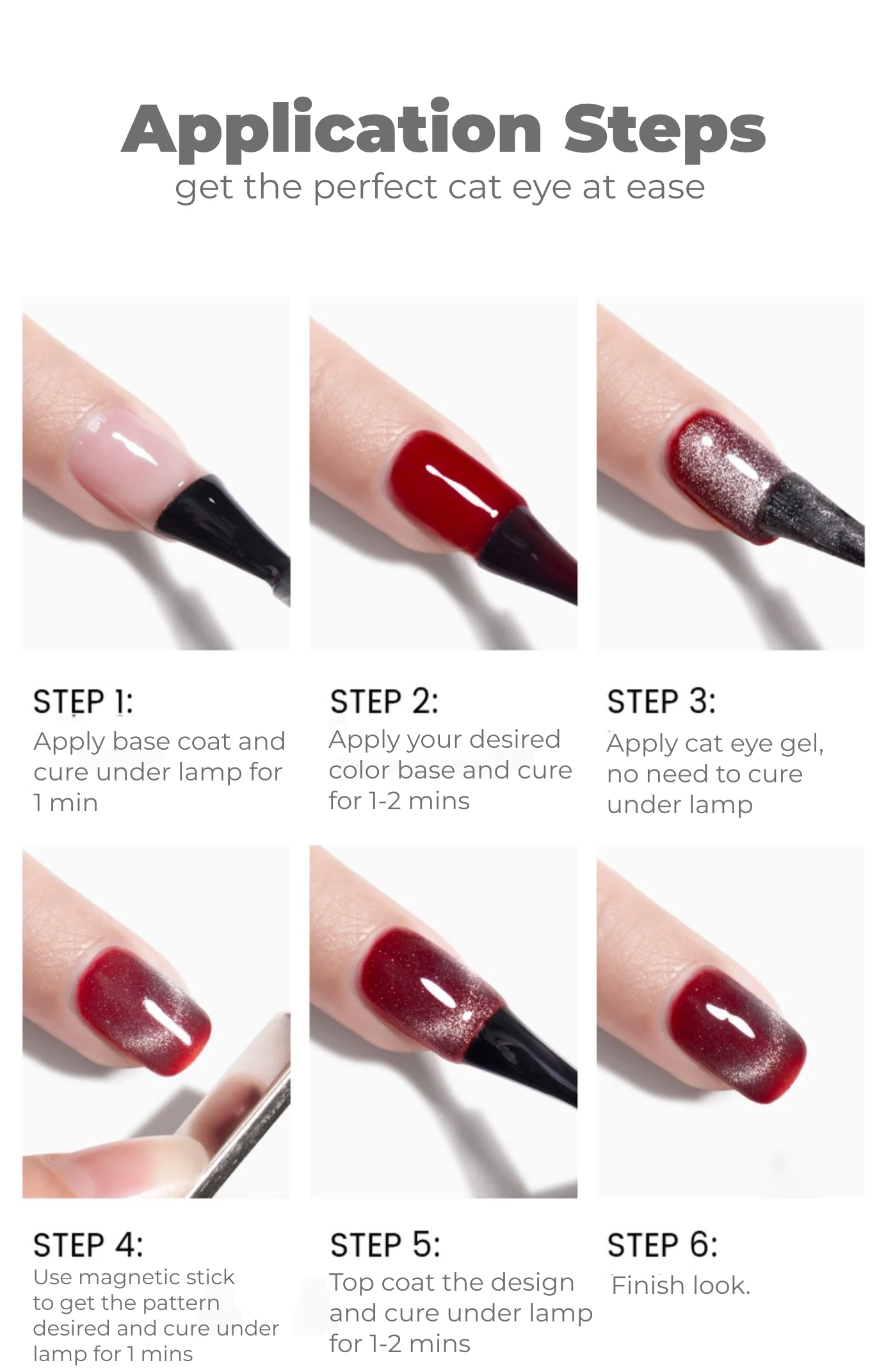 Application Steps
get the perfect cat eye at ease

STEP 1:
Apply base coat and cure under lamp for 1 min

STEP 2:
Apply your desired color base and cure for 1-2 mins

STEP 3:
Apply cat eye gel, no need to cure under lamp

STEP 4:
Use magnetic stick to get the pattern desired and cure under lamp for 1 mins

STEP 5:
Top coat the design and cure under lamp for 1-2 mins

STEP 6:
Finish look.