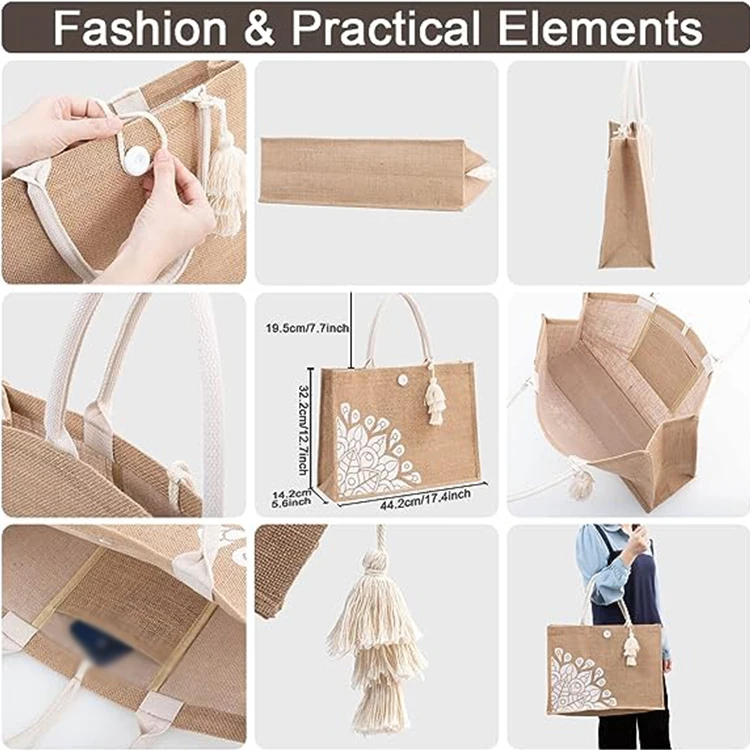 Fashion & Practical Elements

19.5cm/7.7inch

32.2cm/12.7inch

14.2cm
5.6inch

44.2cm/17.4inch