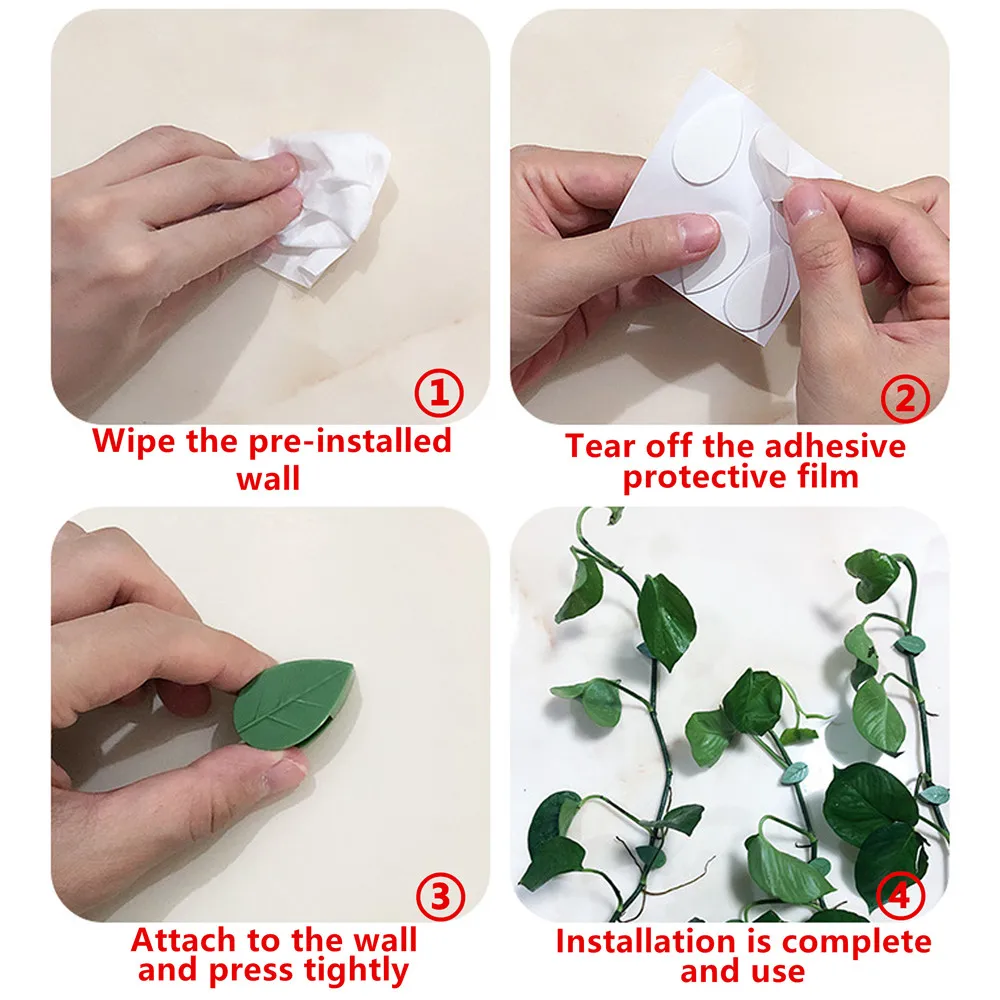 ①

Wipe the pre-installed wall

②

Tear off the adhesive protective film

③

Attach to the wall and press tightly

④

Installation is complete and use