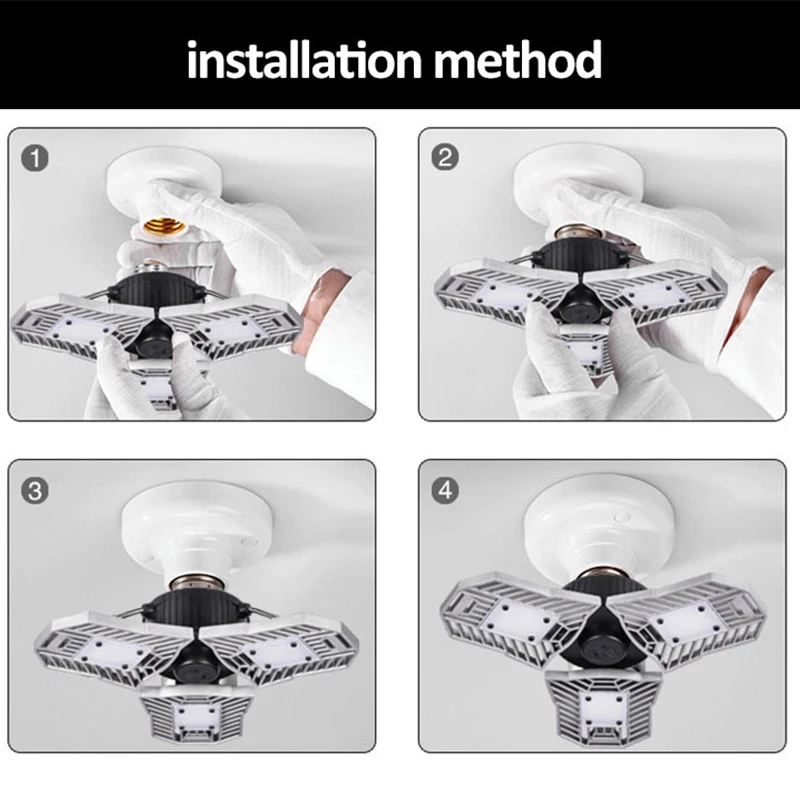 installation method

1

2

3

4