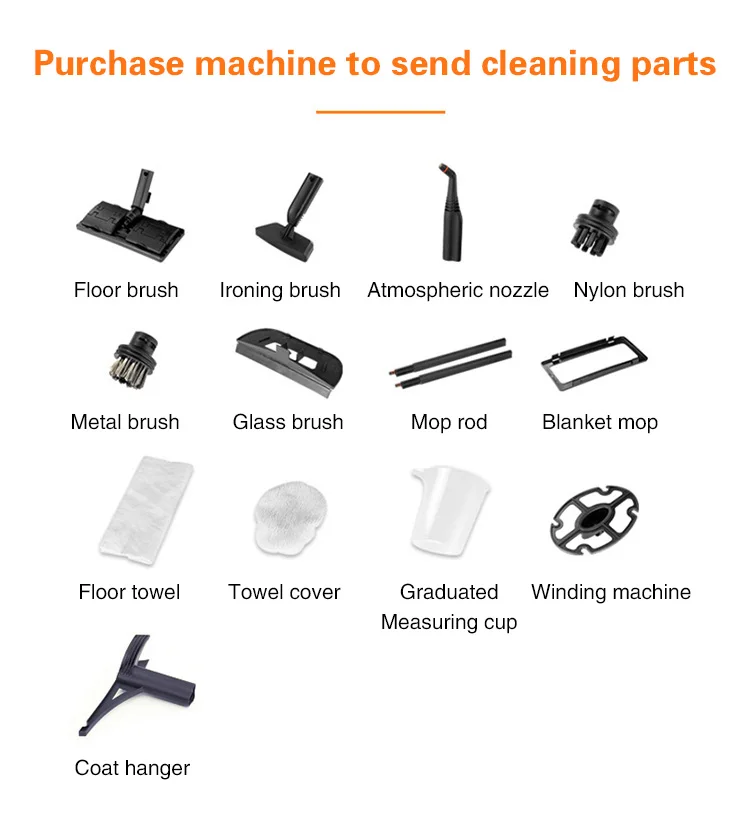 Purchase machine to send cleaning parts

Floor brush
Ironing brush
Atmospheric nozzle
Nylon brush

Metal brush
Glass brush
Mop rod
Blanket mop

Floor towel
Towel cover
Graduated Measuring cup
Winding machine

Coat hanger