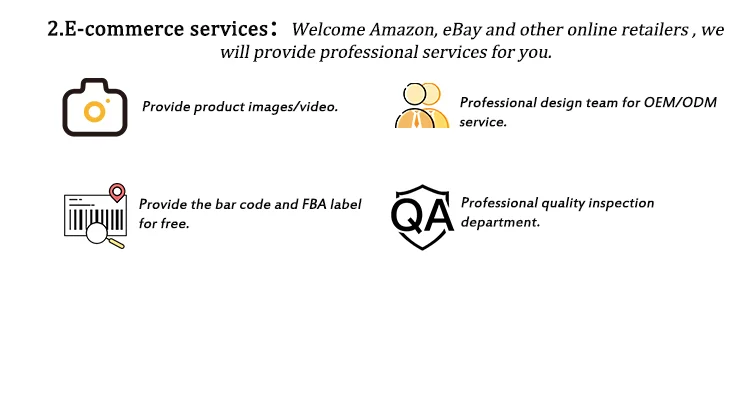 2.E-commerce services： Welcome Amazon, eBay and other online retailers , we will provide professional services for you.

Provide product images/video.

Professional design team for OEM/ODM service.

Provide the bar code and FBA label for free.

QA

Professional quality inspection department.