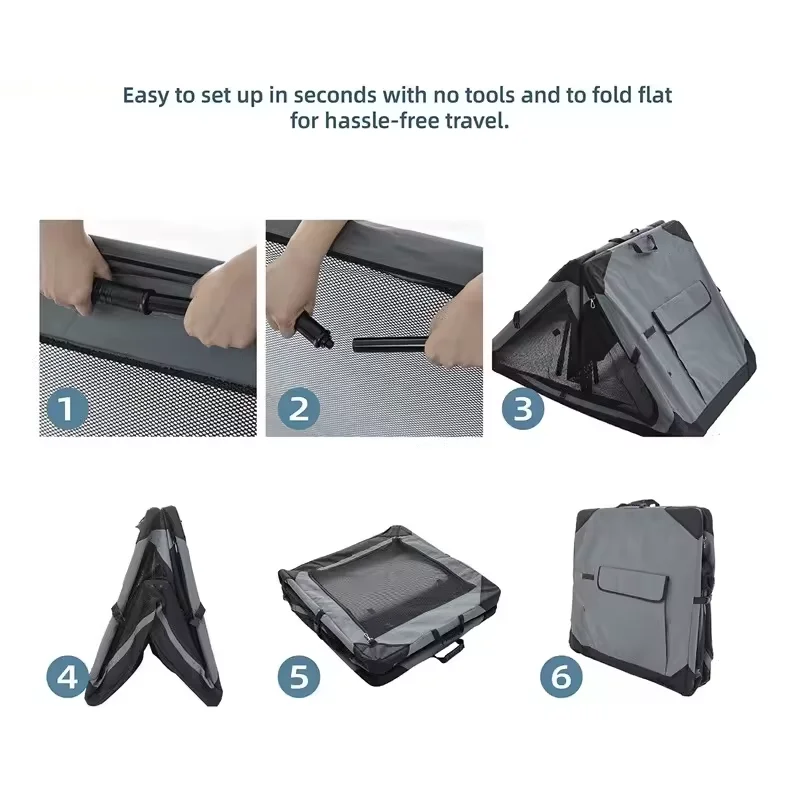 Easy to set up in seconds with no tools and to fold flat for hassle-free travel.

1

2

3

4

5

6