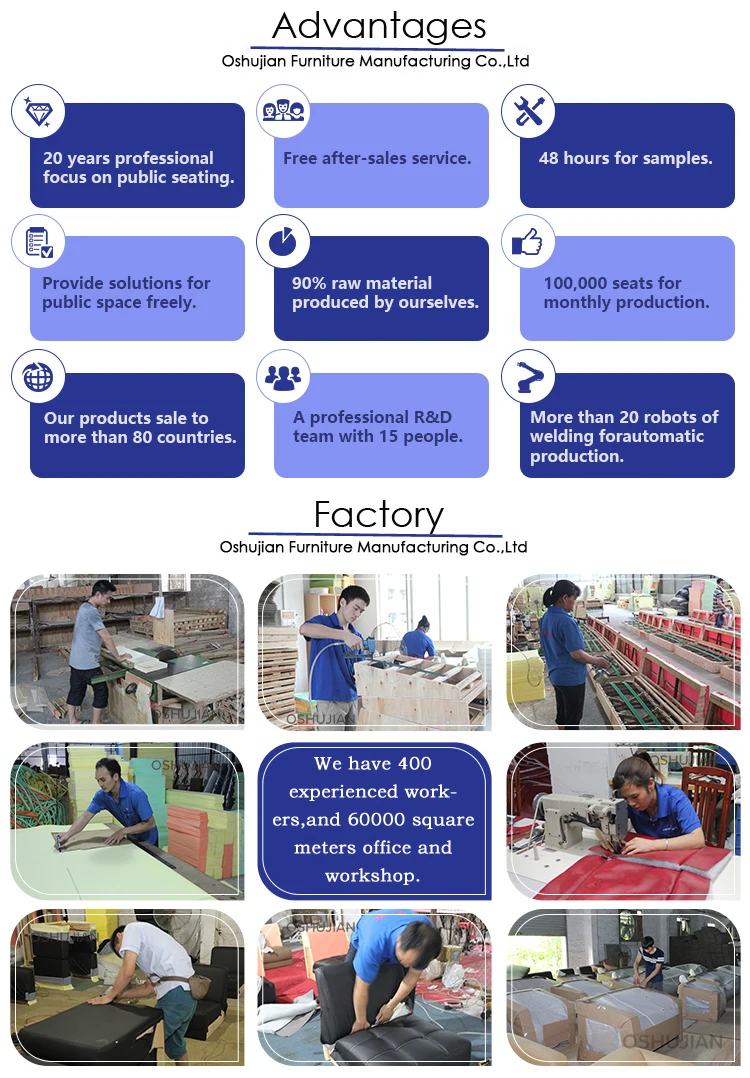 Advantages
Oshujian Furniture Manufacturing Co.,Ltd

20 years professional focus on public seating.

Free after-sales service.

48 hours for samples.

Provide solutions for public space freely.

90% raw material produced by ourselves.

100,000 seats for monthly production.

Our products sale to more than 80 countries.

A professional R&D team with 15 people.

More than 20 robots of welding forautomatic production.

Factory
Oshujian Furniture Manufacturing Co.,Ltd

OSHUJIAN

OSHUJIAN

We have 400 experienced workers,and 60000 square meters office and workshop.

OSHUJIAN

OSHUJIAN

OSHUJIAN