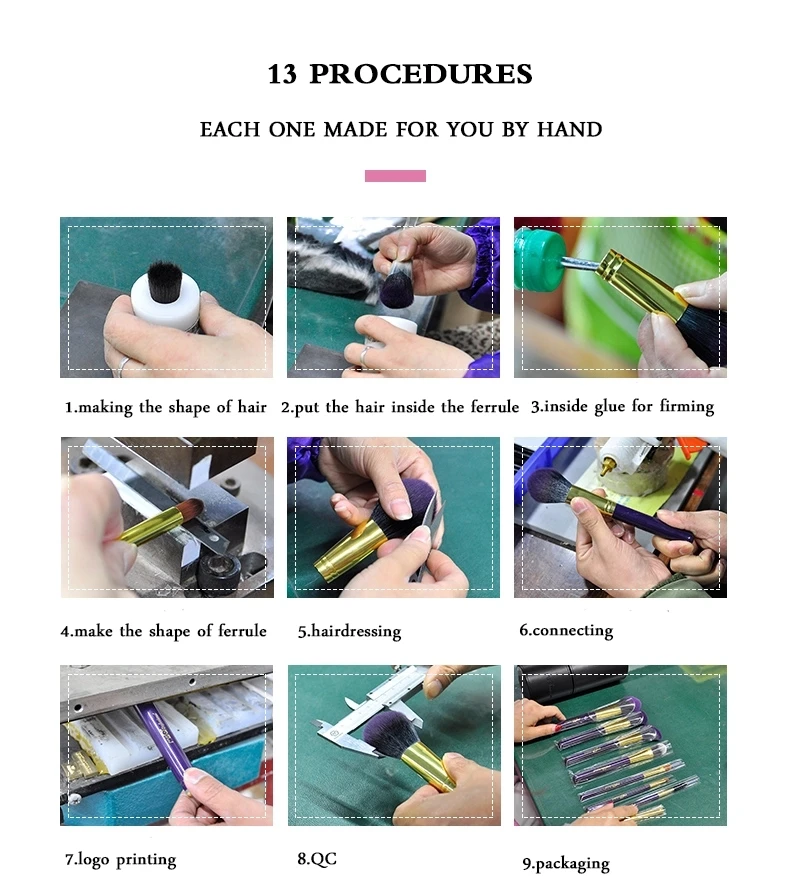 13 PROCEDURES

EACH ONE MADE FOR YOU BY HAND

1.making the shape of hair

2.put the hair inside the ferrule

3.inside glue for firming

4.make the shape of ferrule

5.hairdressing

6.connecting

7.logo printing

8.QC

9.packaging