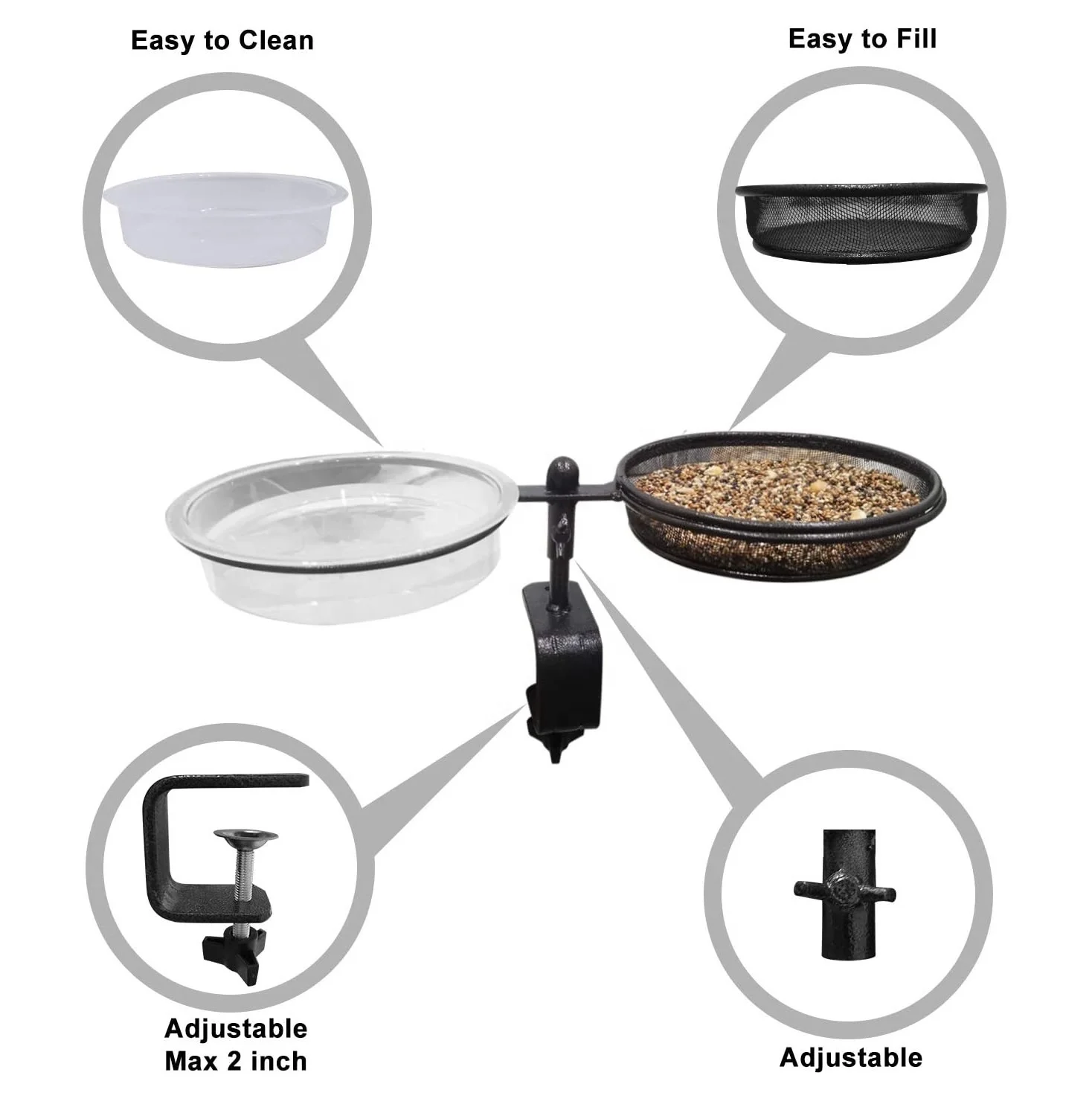 Easy to Clean

Easy to Fill

Adjustable
Max 2 inch

Adjustable