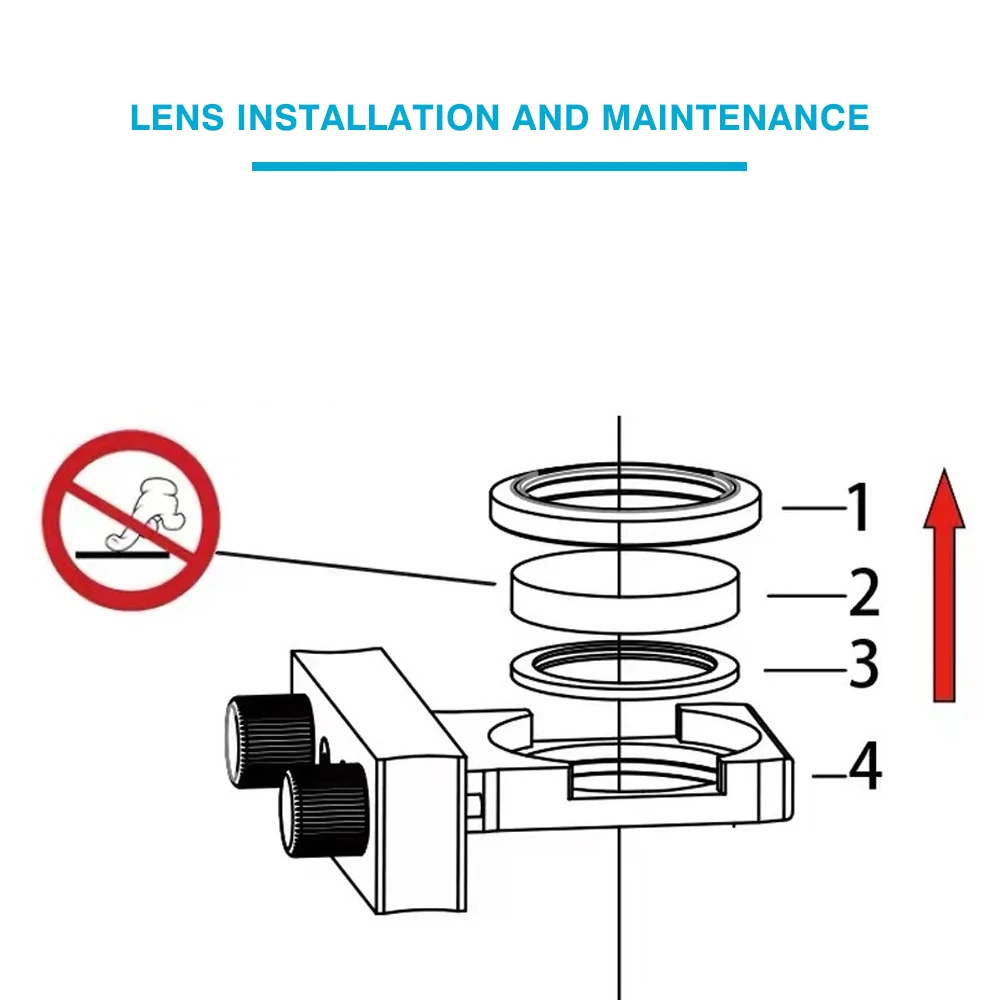 LENS INSTALLATION AND MAINTENANCE

1

2

3

4