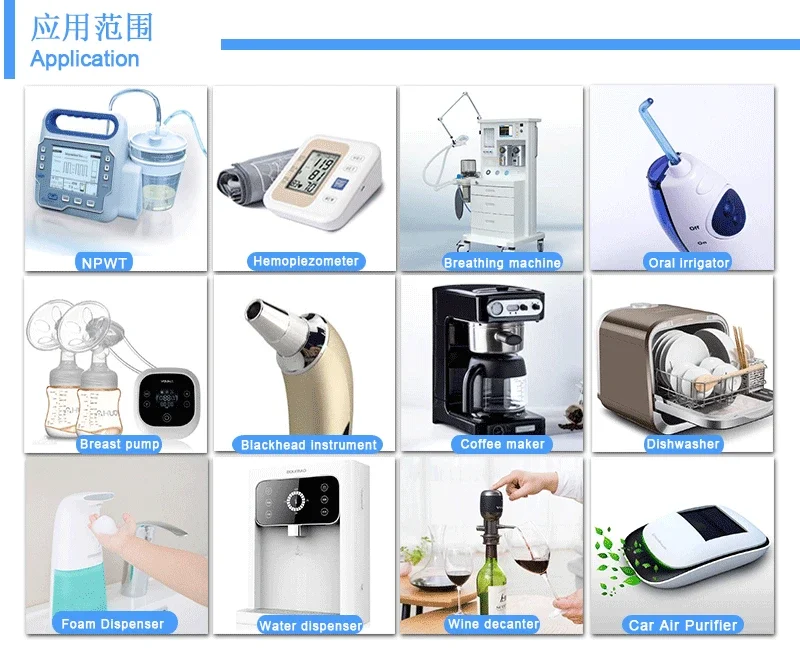 应用范围
Application

NPWT

Hemopiezometer

Breathing machine

Oral irrigator

Breast pump

Blackhead instrument

Coffee maker

Dishwasher

Foam Dispenser

Water dispenser

Wine decanter

Car Air Purifier