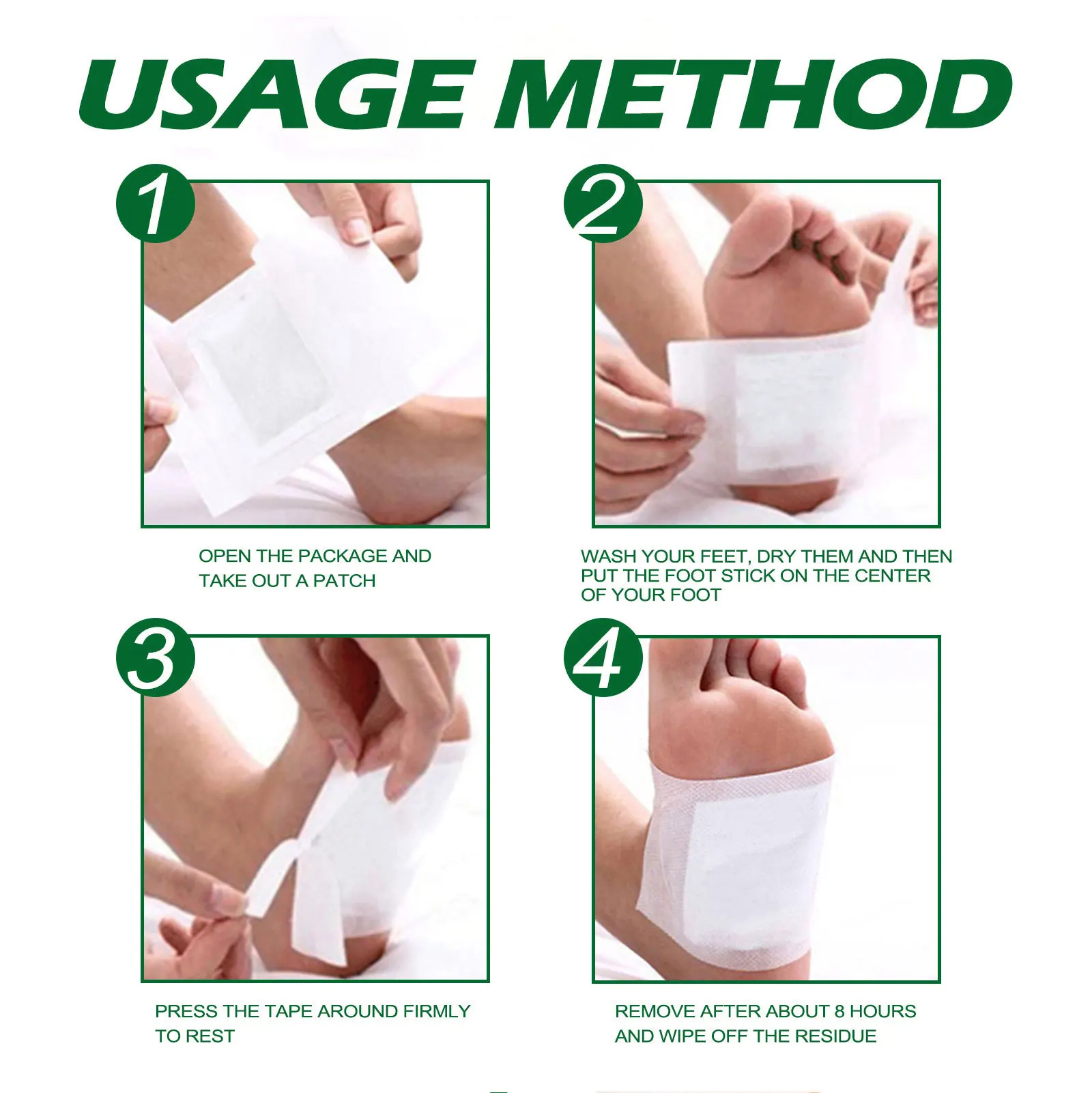 USAGE METHOD

1

OPEN THE PACKAGE AND TAKE OUT A PATCH

2

WASH YOUR FEET, DRY THEM AND THEN PUT THE FOOT STICK ON THE CENTER OF YOUR FOOT

3

PRESS THE TAPE AROUND FIRMLY TO REST

4

REMOVE AFTER ABOUT 8 HOURS AND WIPE OFF THE RESIDUE