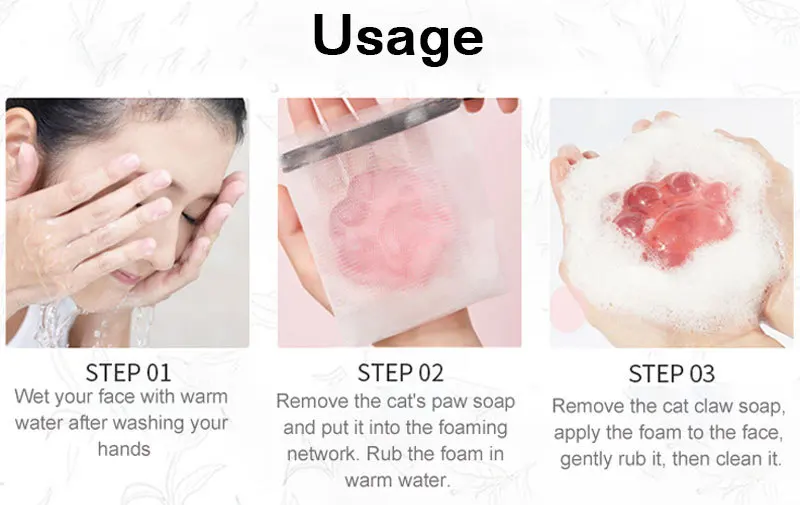 Usage

STEP 01
Wet your face with warm water after washing your hands

STEP 02
Remove the cat's paw soap and put it into the foaming network. Rub the foam in warm water.

STEP 03
Remove the cat claw soap, apply the foam to the face, gently rub it, then clean it.