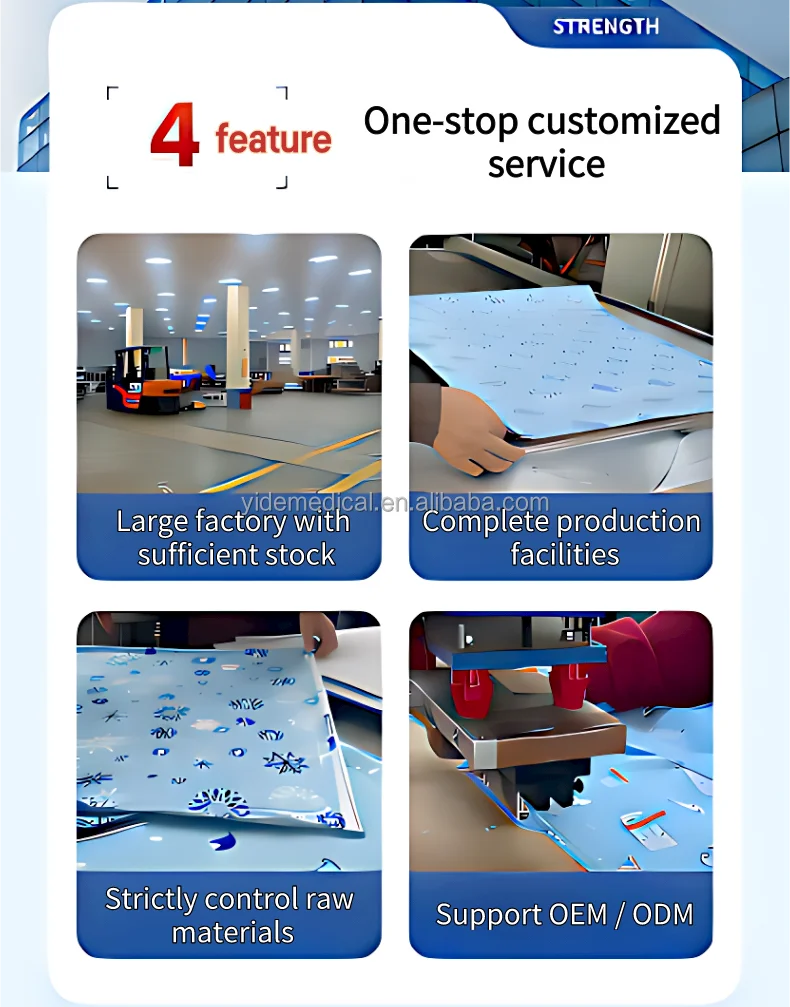 STRENGTH

4 feature

One-stop customized service

videmedical.en.alibaba.com

Large factory with sufficient stock

Complete production facilities

Strictly control raw materials

Support OEM / ODM