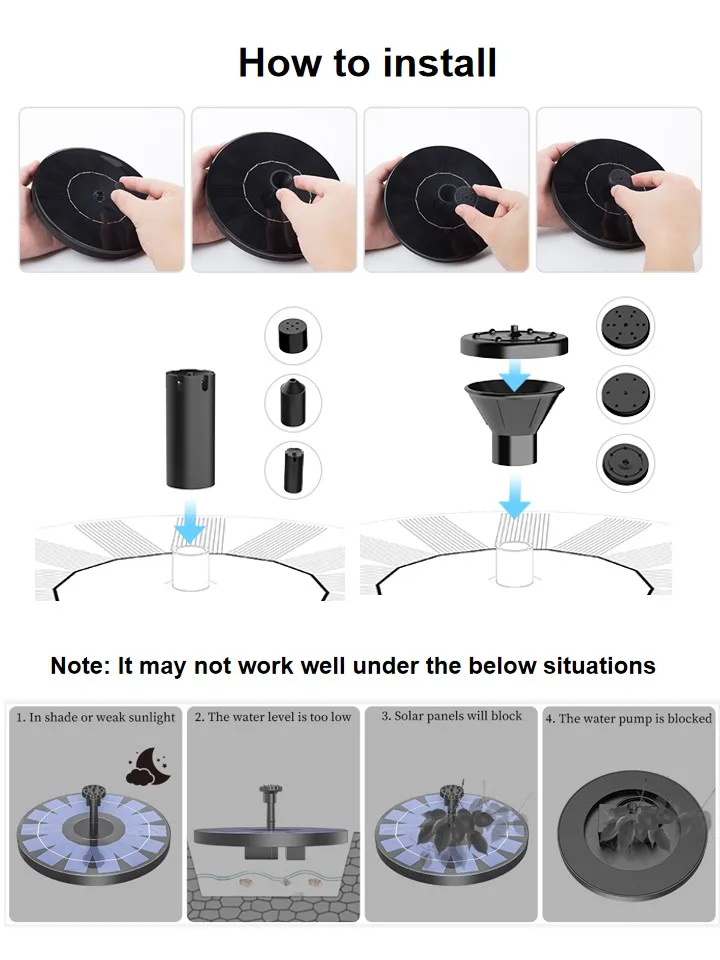 How to install

Note: It may not work well under the below situations

1. In shade or weak sunlight

2. The water level is too low

3. Solar panels will block

4. The water pump is blocked