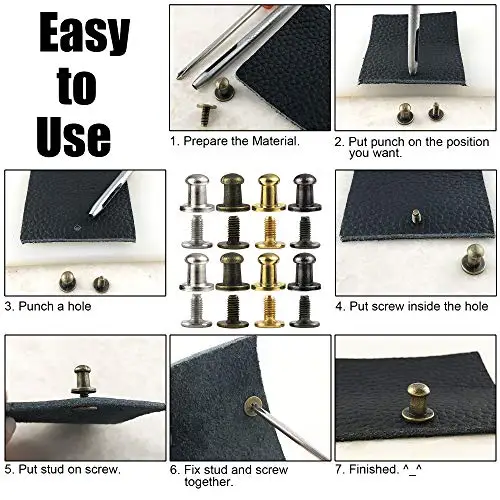 Easy to Use

1. Prepare the Material.

2. Put punch on the position you want.

3. Punch a hole

4. Put screw inside the hole

5. Put stud on screw.

6. Fix stud and screw together.

7. Finished. ^_^