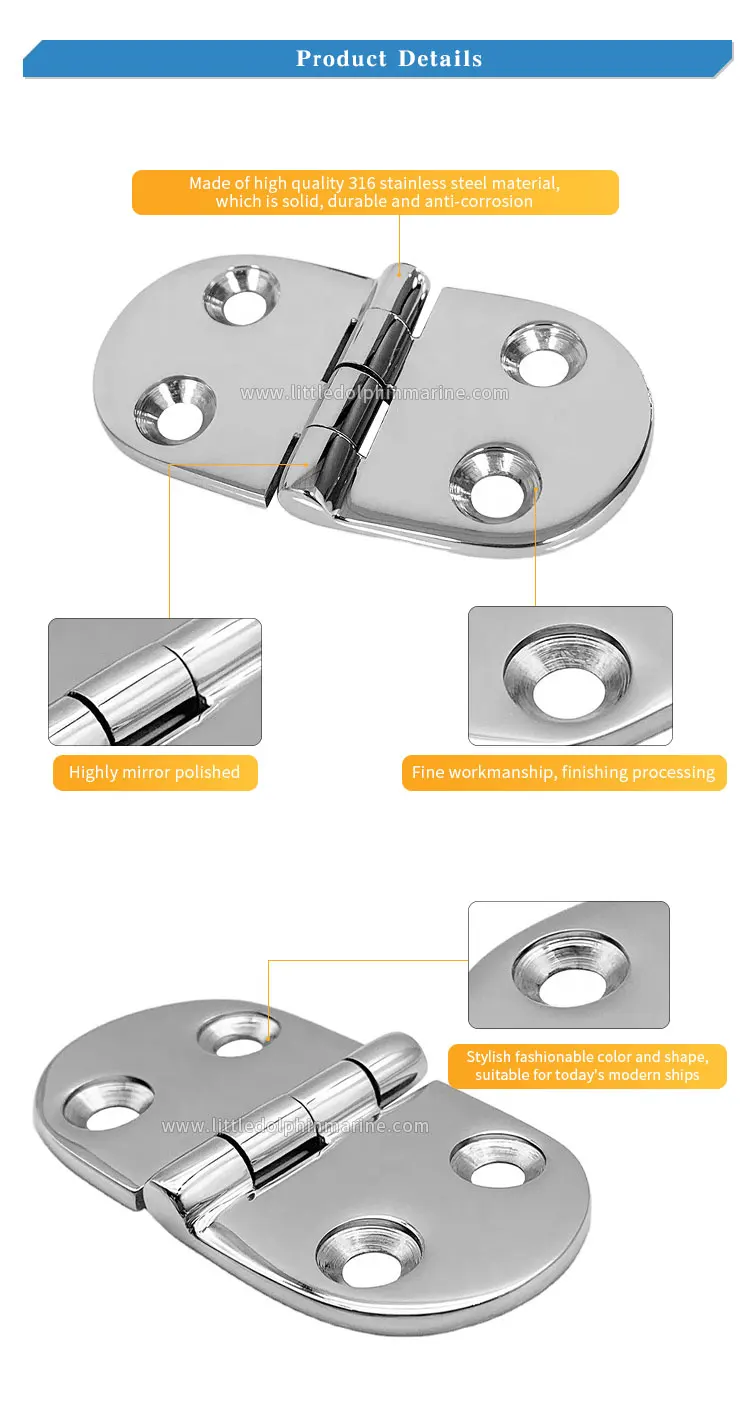 Product Details

Made of high quality 316 stainless steel material, which is solid, durable and anti-corrosion

www.littledolphinmarine.com

Highly mirror polished

Fine workmanship, finishing processing

Stylish fashionable color and shape, suitable for today's modern ships

www.littledolphinmarine.com