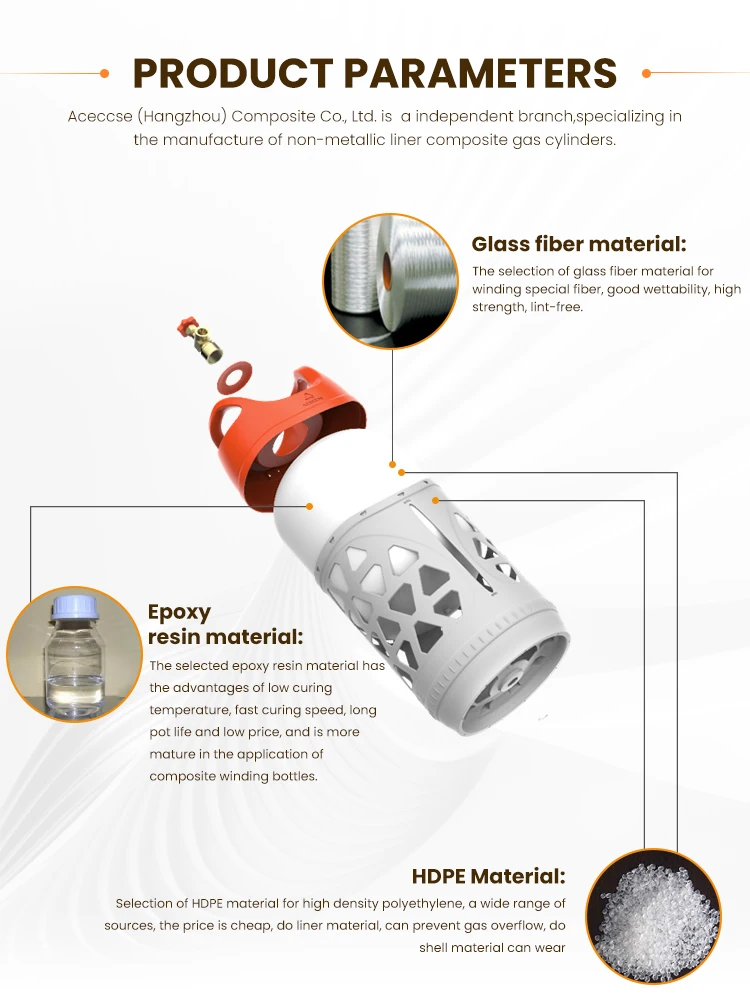 PRODUCT PARAMETERS

Aceccse (Hangzhou) Composite Co., Ltd. is a independent branch,specializing in the manufacture of non-metallic liner composite gas cylinders.

Glass fiber material:

The selection of glass fiber material for winding special fiber, good wettability, high strength, lint-free.

Epoxy resin material:

The selected epoxy resin material has the advantages of low curing temperature, fast curing speed, long pot life and low price, and is more mature in the application of composite winding bottles.

HDPE Material:

Selection of HDPE material for high density polyethylene, a wide range of sources, the price is cheap, do liner material, can prevent gas overflow, do shell material can wear