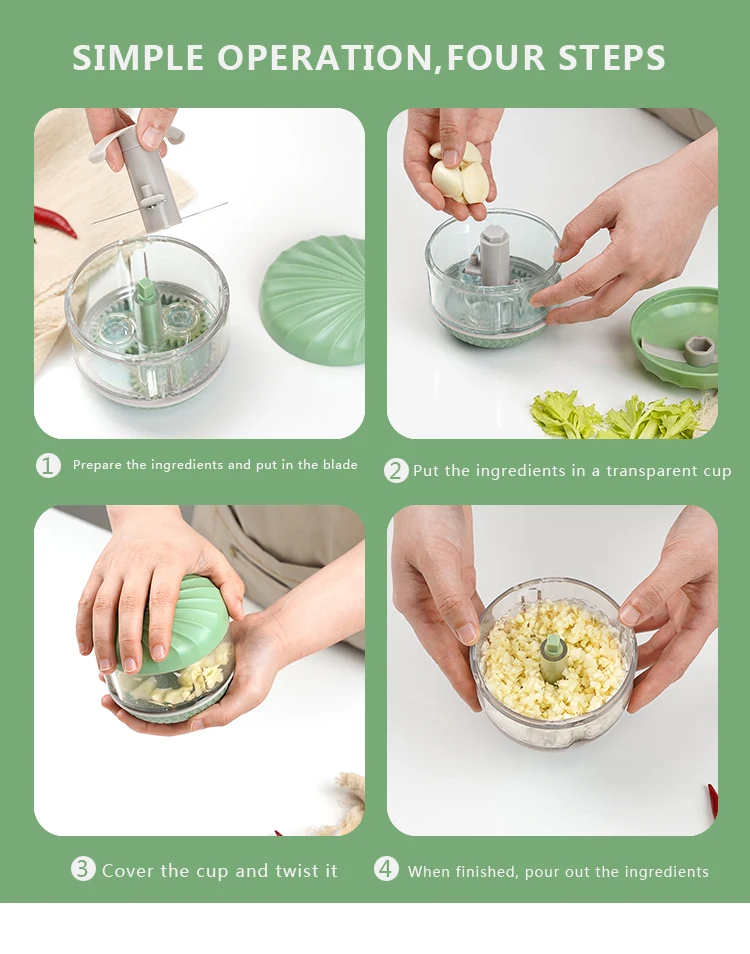 SIMPLE OPERATION,FOUR STEPS

1 Prepare the ingredients and put in the blade

2 Put the ingredients in a transparent cup

3 Cover the cup and twist it

4 When finished, pour out the ingredients