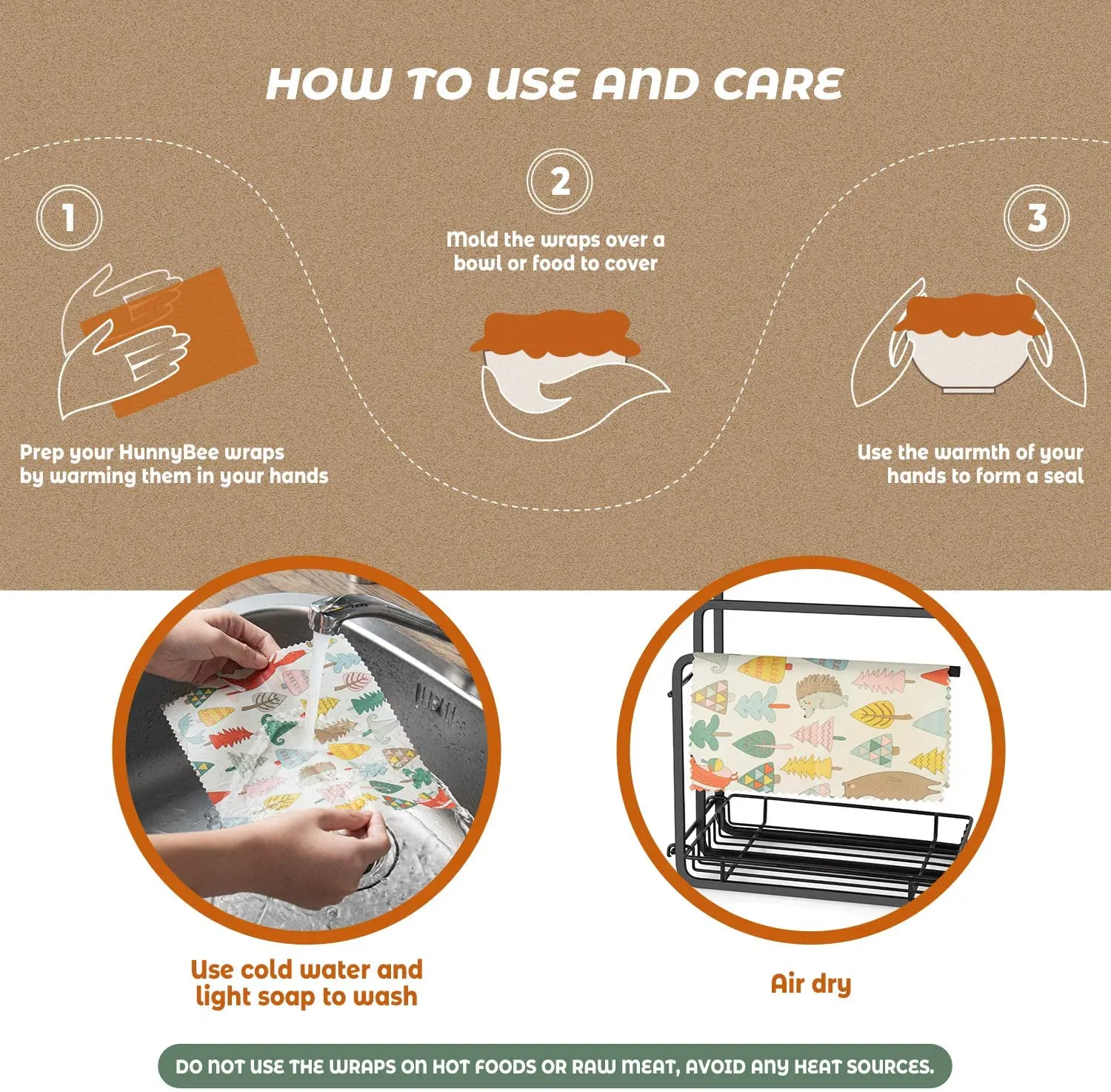 HOW TO USE AND CARE

1

Prep your HunnyBee wraps by warming them in your hands

2

Mold the wraps over a bowl or food to cover

3

Use the warmth of your hands to form a seal

Use cold water and light soap to wash

Air dry

DO NOT USE THE WRAPS ON HOT FOODS OR RAW MEAT, AVOID ANY HEAT SOURCES.